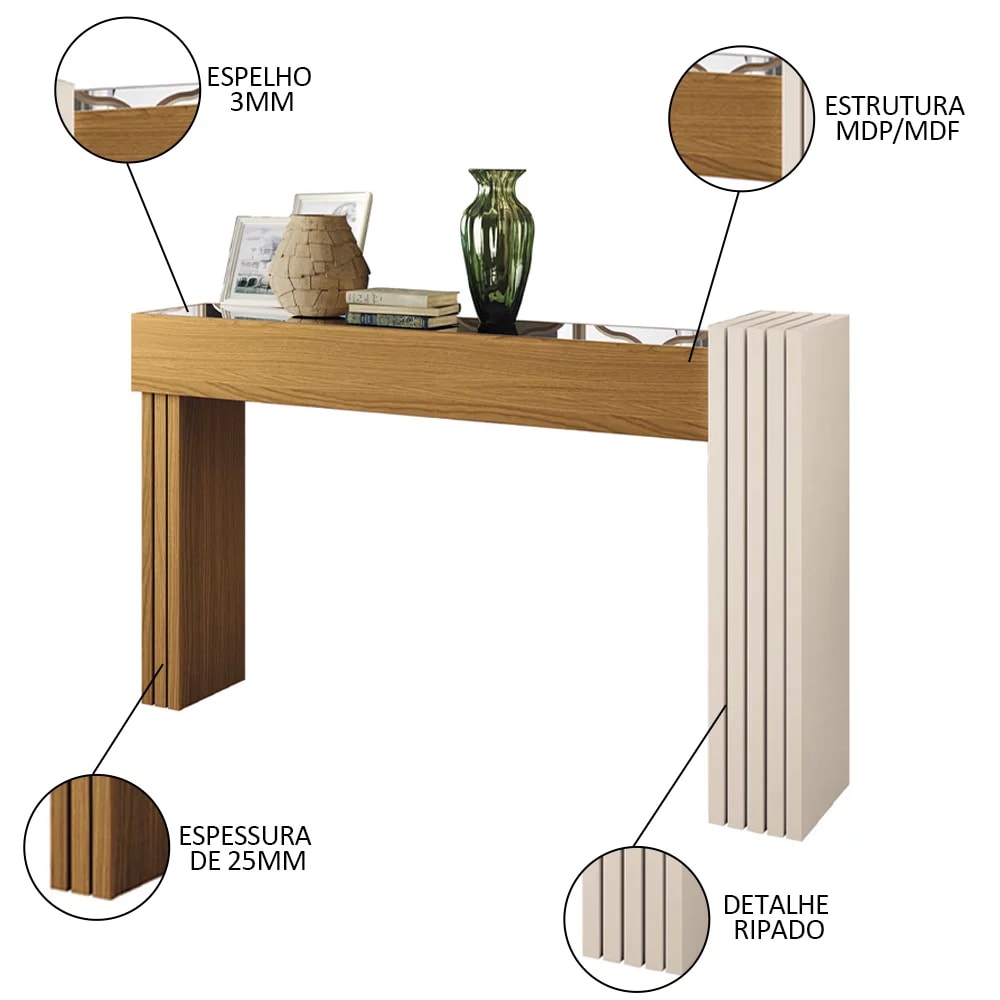 ESPELHO
3MM

ESTRUTURA
MDP/MDF

ESPESSURA
DE 25MM

DETALHE
RIPADO