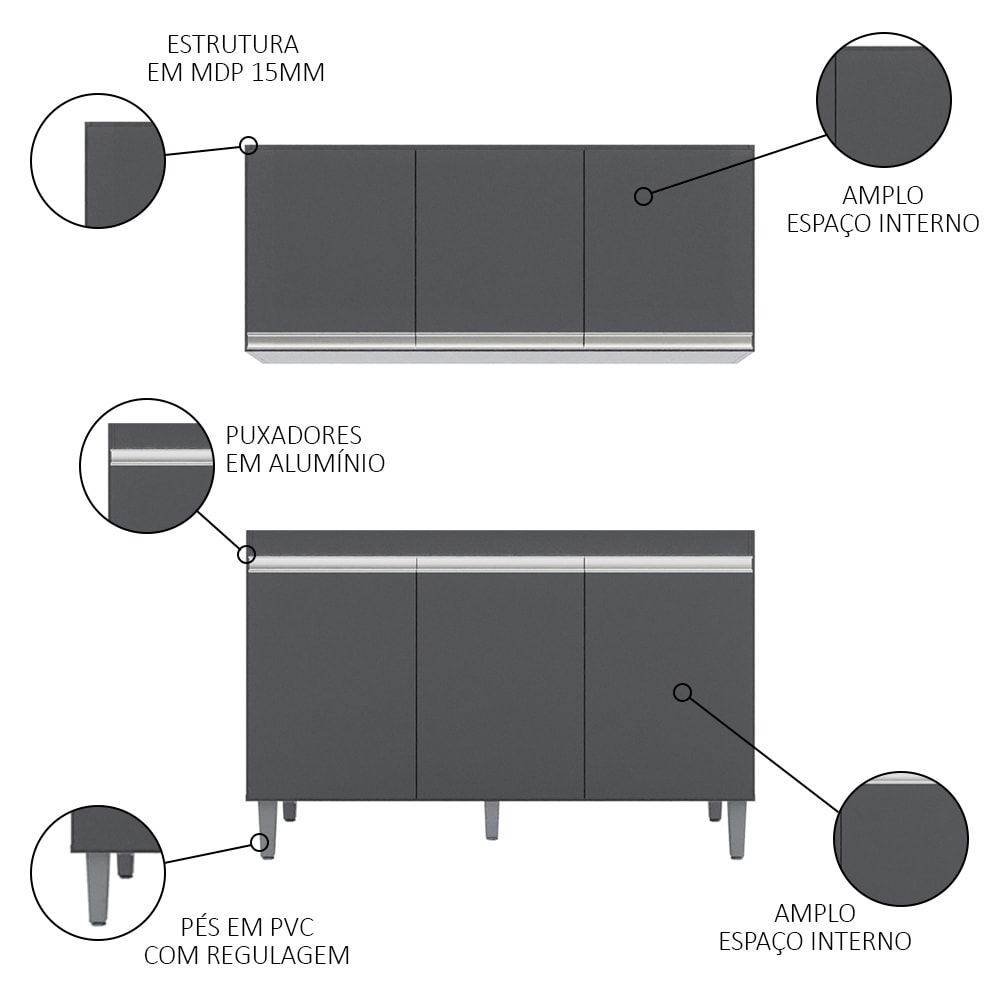 ESTRUTURA
EM MDP 15MM

AMPLO
ESPAÇO INTERNO

PUXADORES
EM ALUMÍNIO

PÉS EM PVC
COM REGULAGEM

AMPLO
ESPAÇO INTERNO