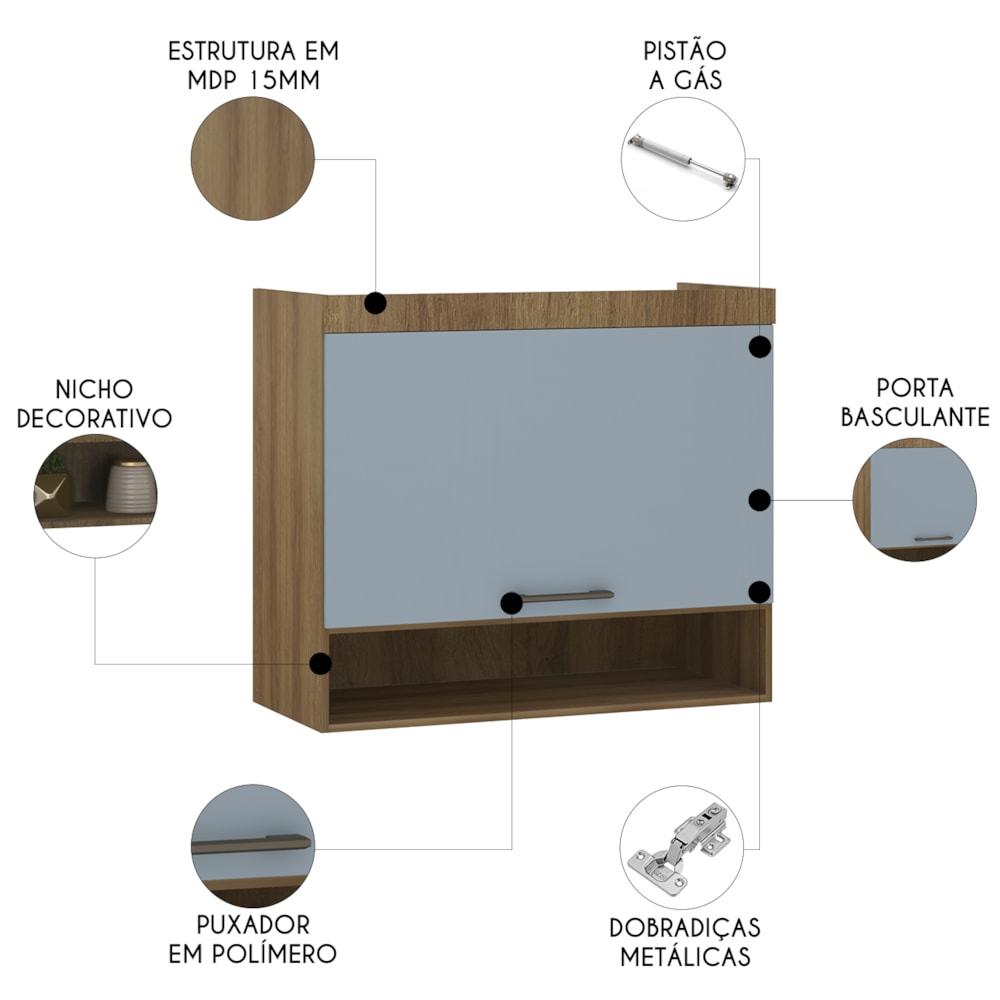 ESTRUTURA EM MDP 15MM

PISTÃO A GÁS

NICHO DECORATIVO

PORTA BASCULANTE

PUXADOR EM POLÍMERO

DOBRADIÇAS METÁLICAS