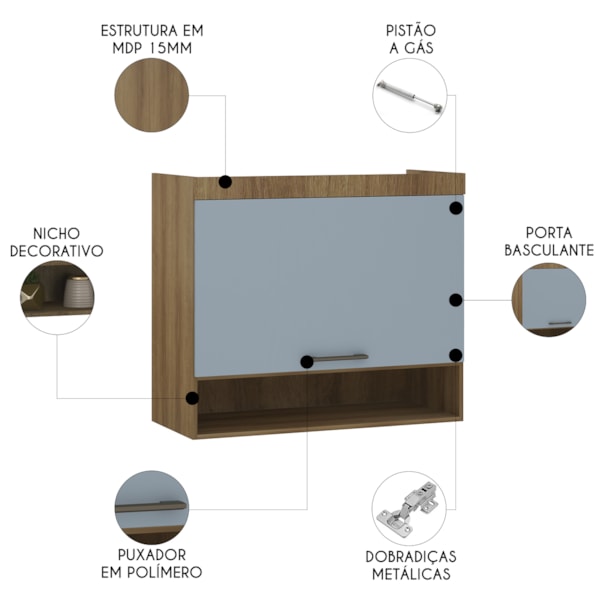 ESTRUTURA EM MDP 15MM

PISTÃO A GÁS

NICHO DECORATIVO

PORTA BASCULANTE

PUXADOR EM POLÍMERO

DOBRADIÇAS METÁLICAS