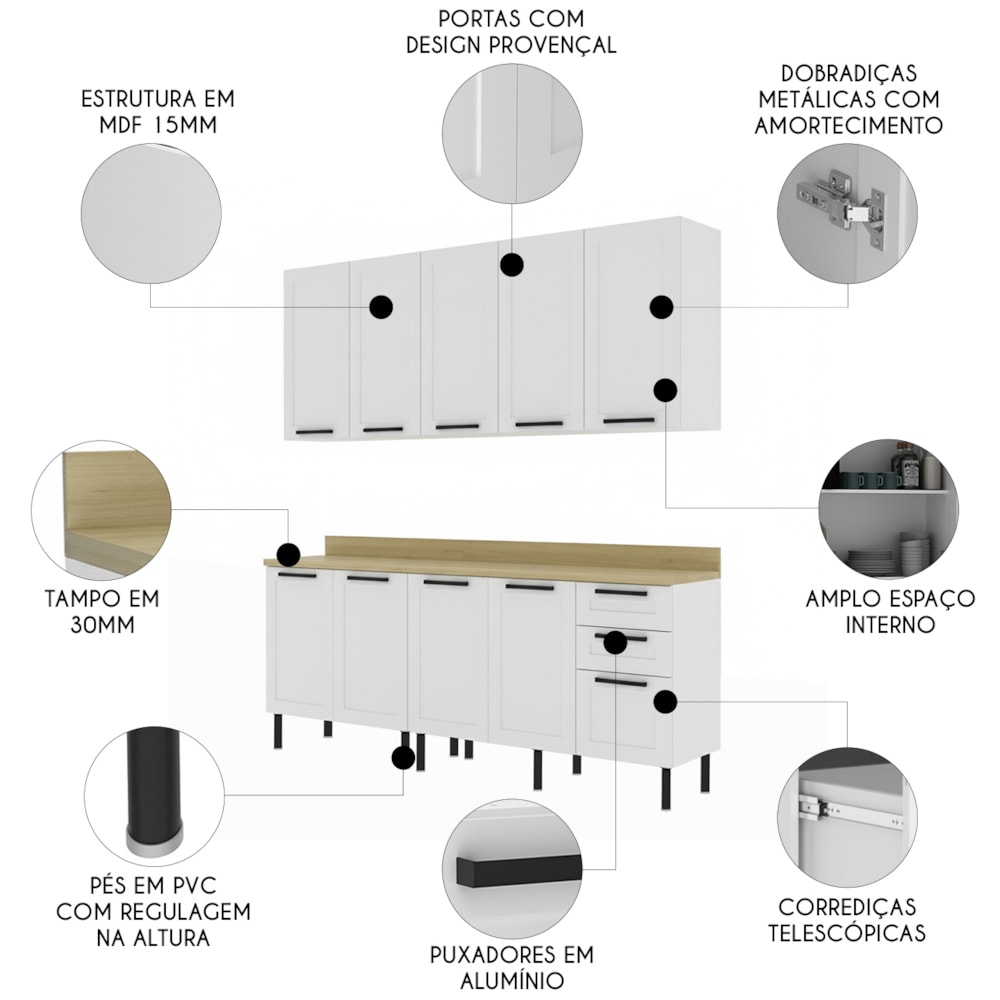 PORTAS COM DESIGN PROVENÇAL

ESTRUTURA EM MDF 15MM

DOBRADIÇAS METÁLICAS COM AMORTECIMENTO

TAMPO EM 30MM

AMPLO ESPAÇO INTERNO

PÉS EM PVC COM REGULAGEM NA ALTURA

PUXADORES EM ALUMÍNIO

CORREDIÇAS TELESCÓPICAS