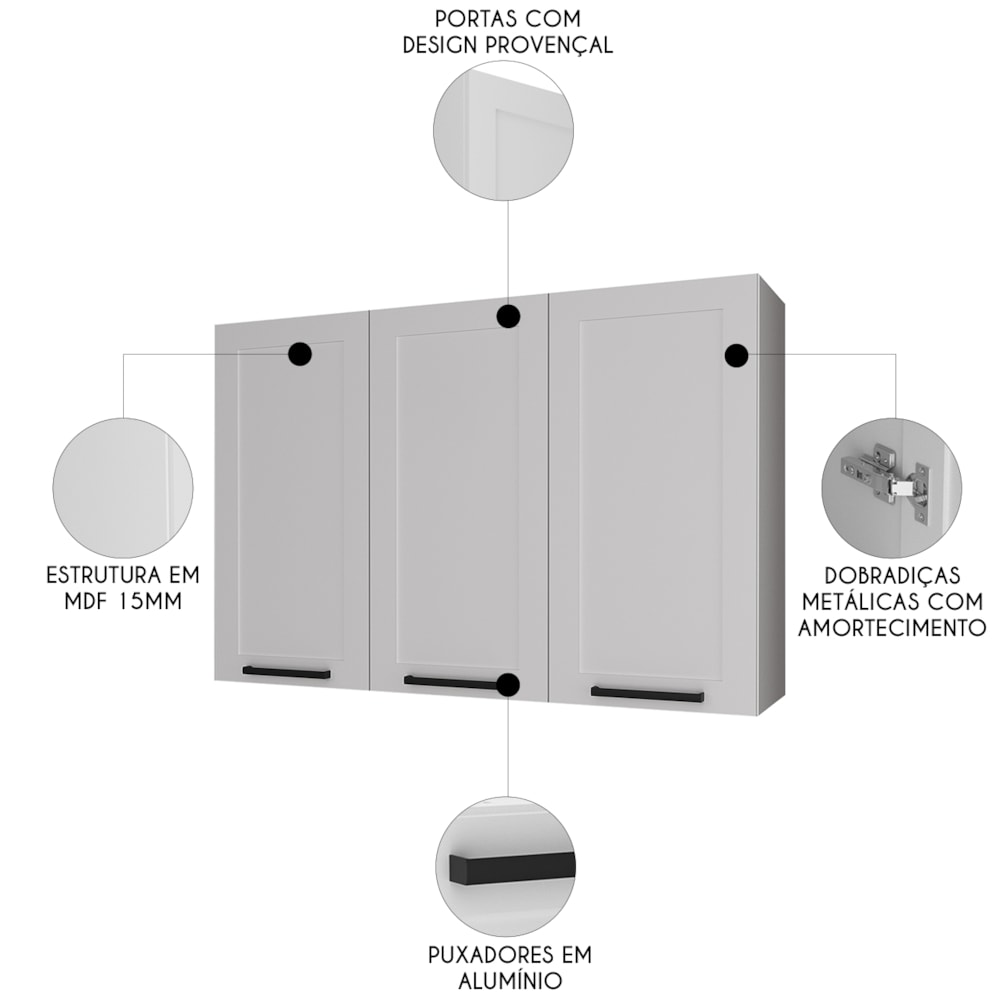 PORTAS COM
DESIGN PROVENÇAL

ESTRUTURA EM
MDF 15MM

DOBRADIÇAS
METÁLICAS COM
AMORTECIMENTO

PUXADORES EM
ALUMÍNIO