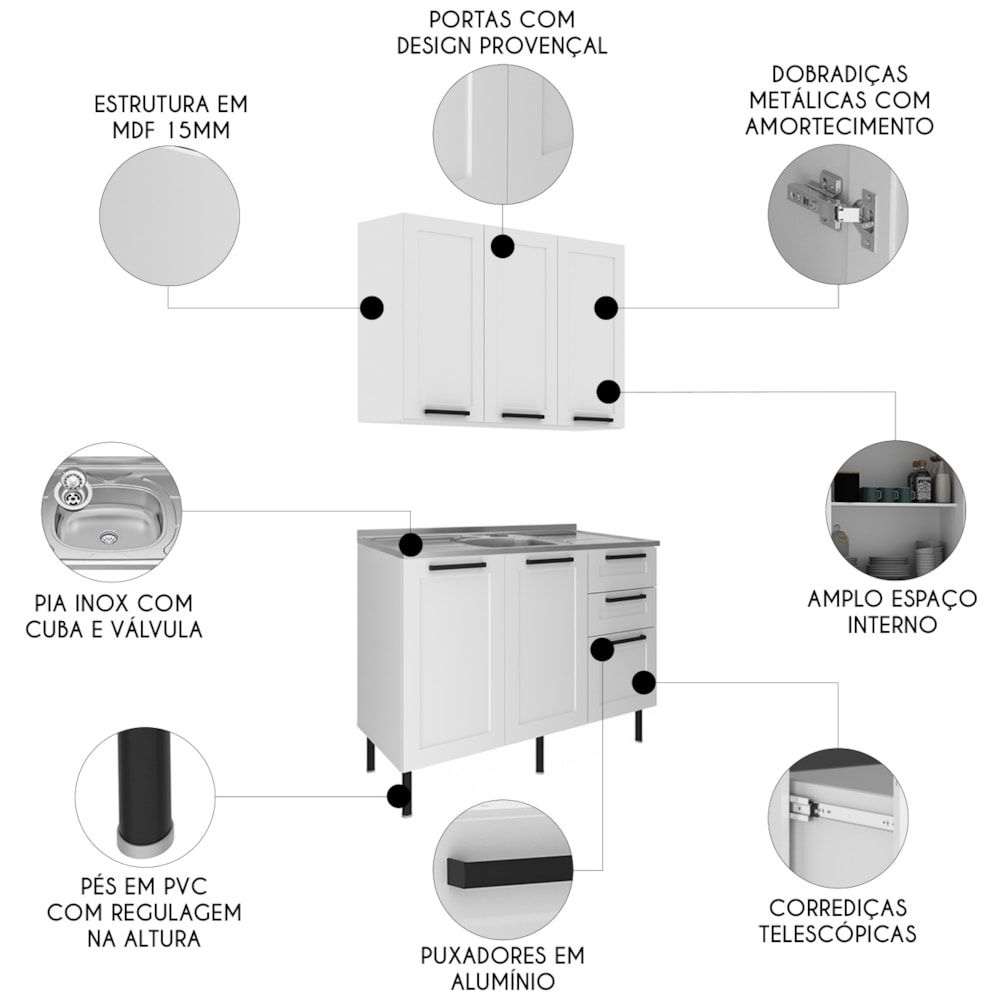 PORTAS COM DESIGN PROVENÇAL

ESTRUTURA EM MDF 15MM

DOBRADIÇAS METÁLICAS COM AMORTECIMENTO

PIA INOX COM CUBA E VÁLVULA

AMPLO ESPAÇO INTERNO

PÉS EM PVC COM REGULAGEM NA ALTURA

PUXADORES EM ALUMÍNIO

CORREDIÇAS TELESCÓPICAS