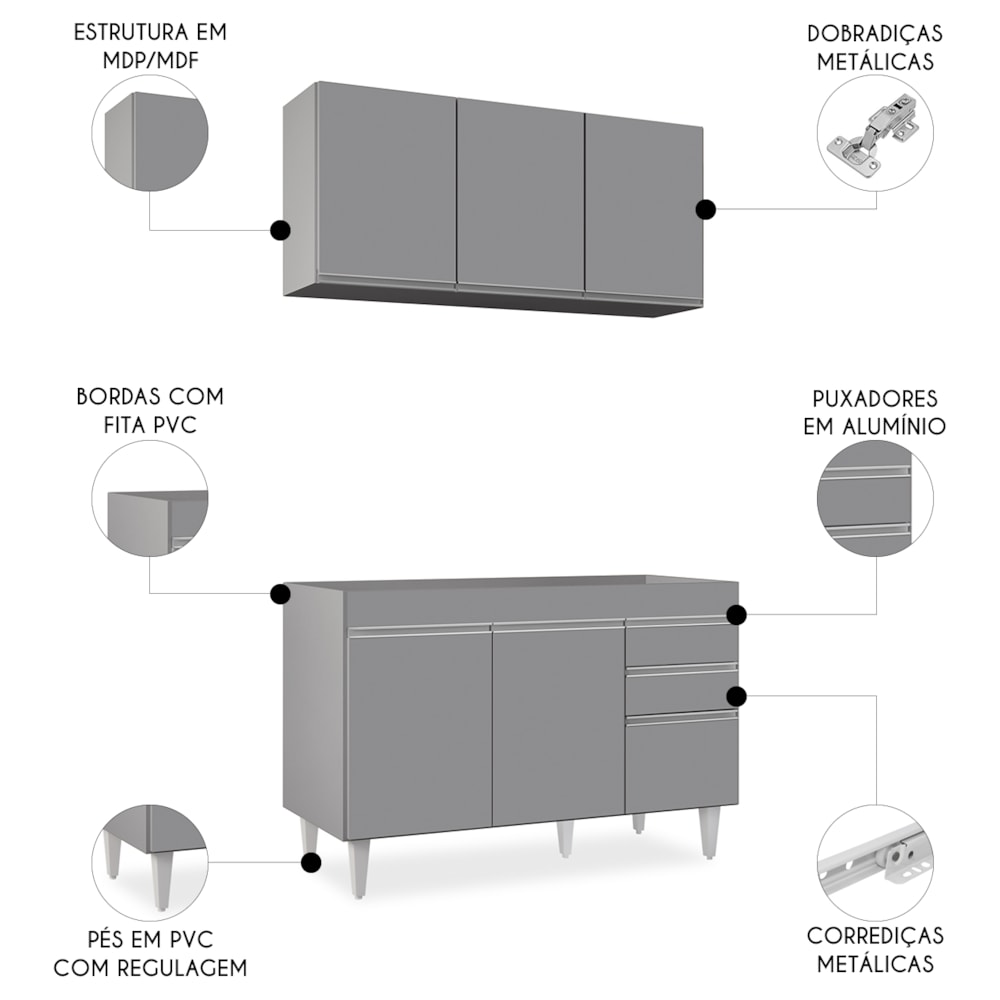 ESTRUTURA EM MDP/MDF

DOBRADIÇAS METÁLICAS

BORDAS COM FITA PVC

PUXADORES EM ALUMÍNIO

PÉS EM PVC COM REGULAGEM

CORREDIÇAS METÁLICAS