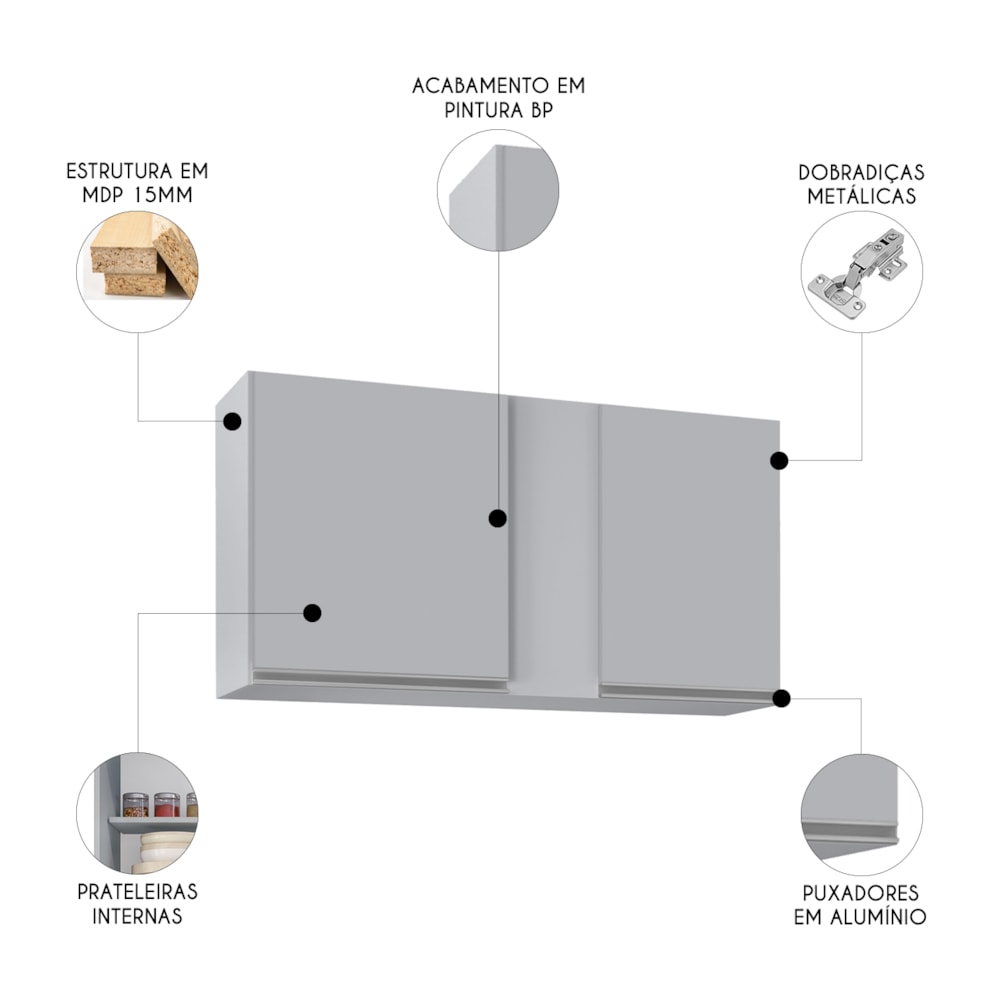 ACABAMENTO EM PINTURA BP

ESTRUTURA EM MDP 15MM

DOBRADIÇAS METÁLICAS

PRATELEIRAS INTERNAS

PUXADORES EM ALUMÍNIO