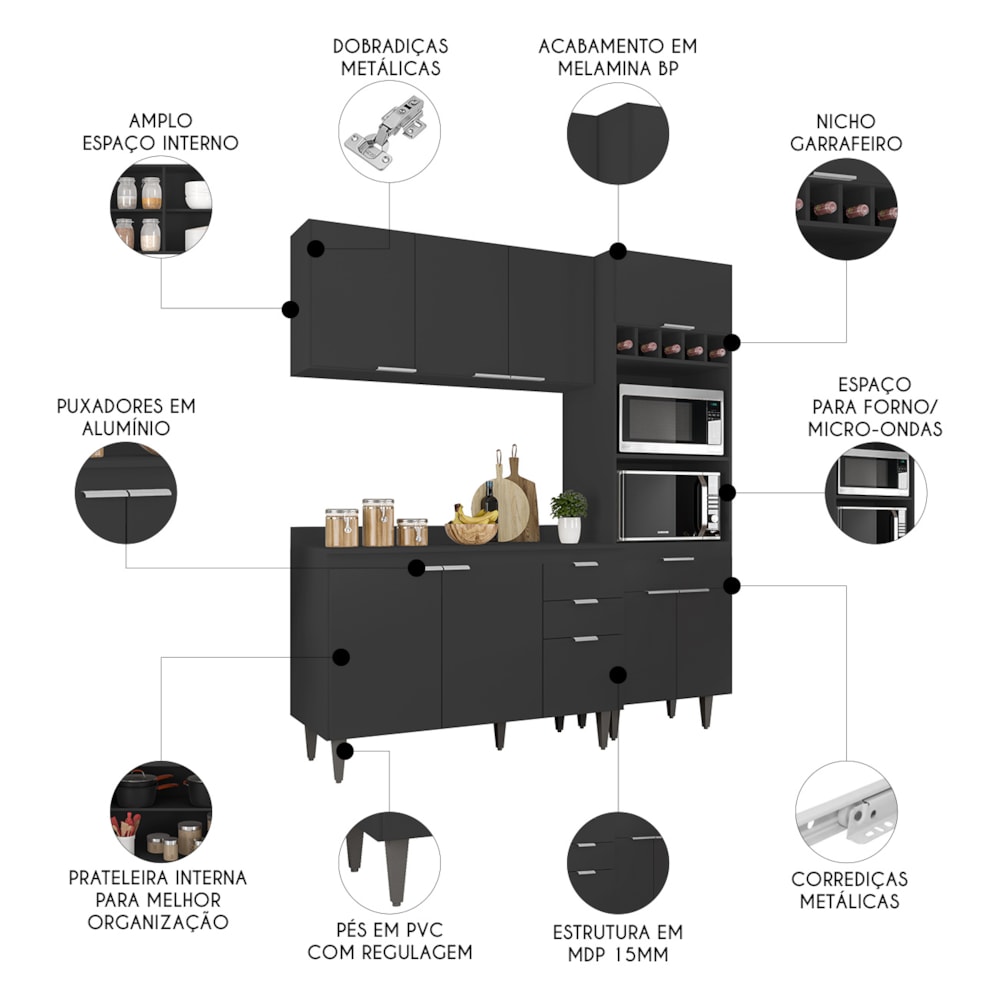 DOBRADIÇAS METÁLICAS

ACABAMENTO EM MELAMINA BP

AMPLO ESPAÇO INTERNO

NICHO GARRAFEIRO

PUXADORES EM ALUMÍNIO

ESPAÇO PARA FORNO/ MICRO-ONDAS

PRATELEIRA INTERNA PARA MELHOR ORGANIZAÇÃO

PÉS EM PVC COM REGULAGEM

ESTRUTURA EM MDP 15MM

CORREDIÇAS METÁLICAS