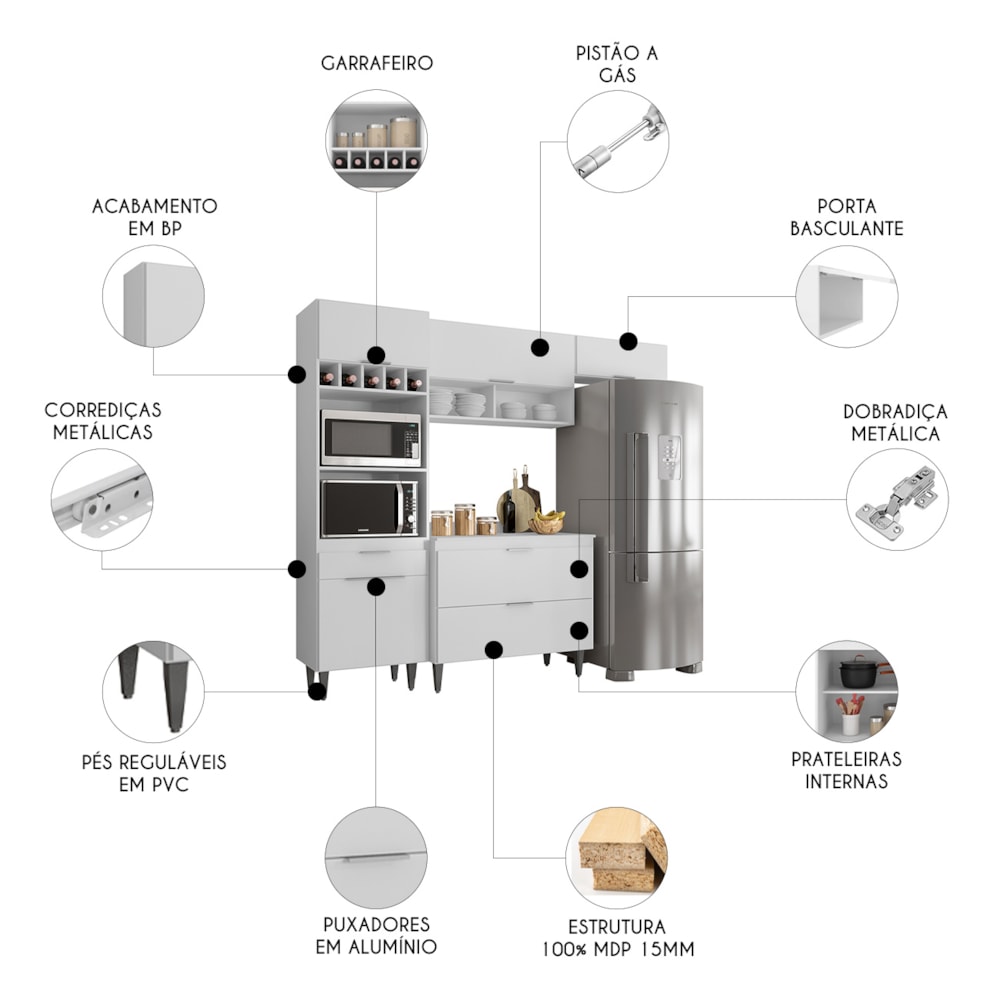 GARRAFEIRO

PISTÃO A GÁS

ACABAMENTO EM BP

PORTA BASCULANTE

CORREDIÇAS METÁLICAS

DOBRADIÇA METÁLICA

PÉS REGULÁVEIS EM PVC

PRATELEIRAS INTERNAS

PUXADORES EM ALUMÍNIO

ESTRUTURA 100% MDP 15MM