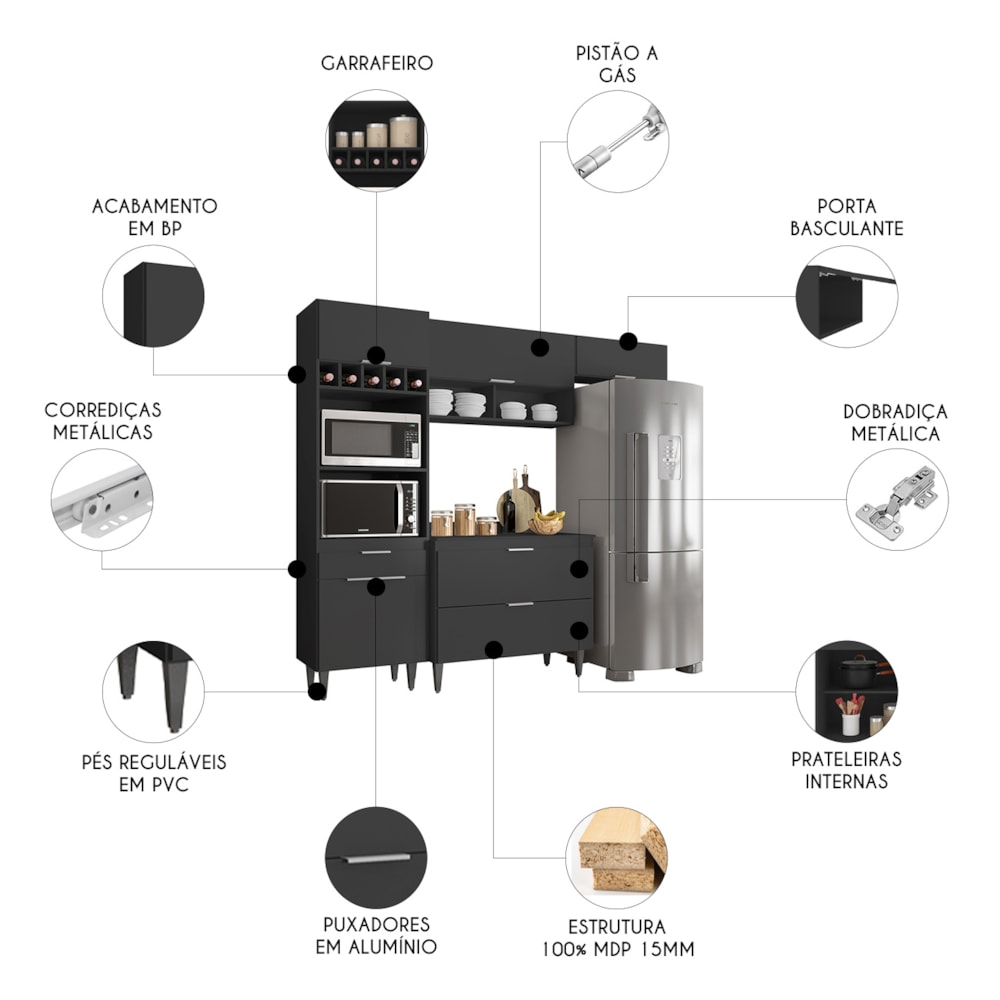 GARRAFEIRO

PISTÃO A GÁS

ACABAMENTO EM BP

PORTA BASCULANTE

CORREDIÇAS METÁLICAS

DOBRADIÇA METÁLICA

PÉS REGULÁVEIS EM PVC

PRATELEIRAS INTERNAS

PUXADORES EM ALUMÍNIO

ESTRUTURA 100% MDP 15MM