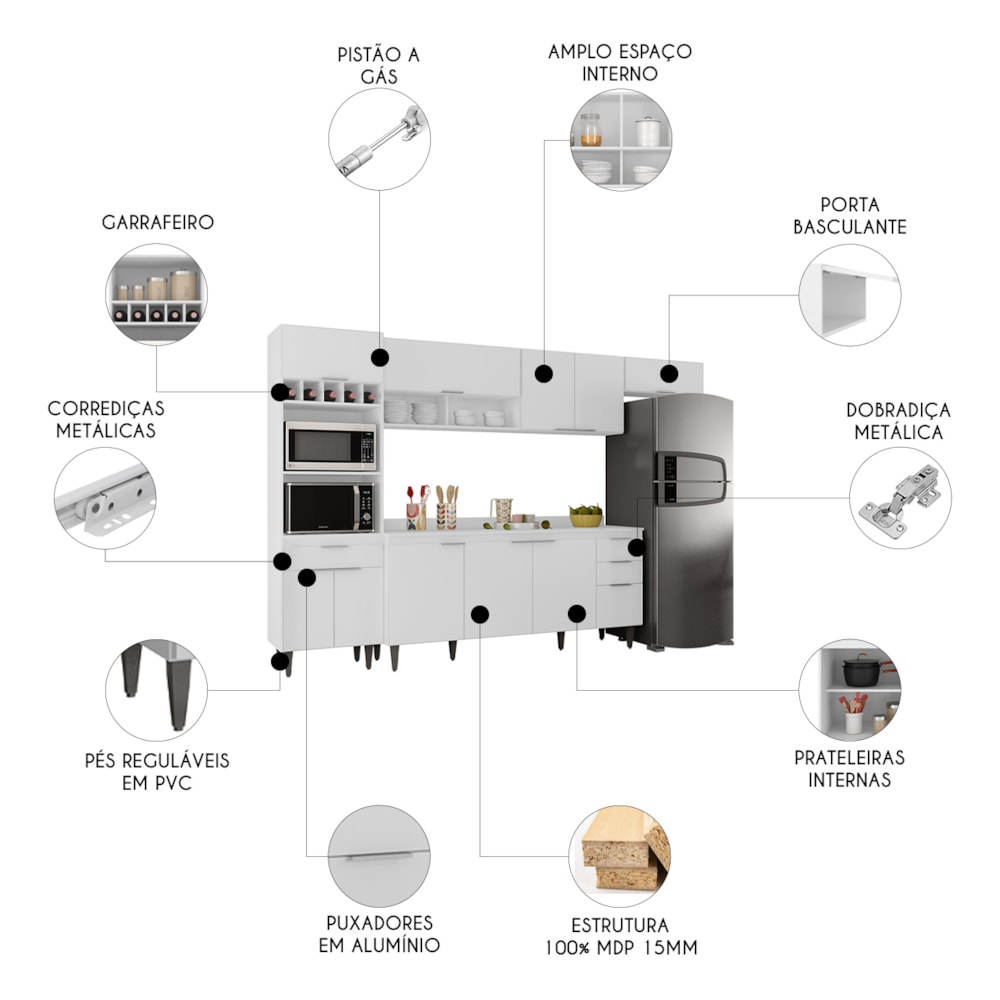 PISTÃO A GÁS

AMPLO ESPAÇO INTERNO

GARRAFEIRO

PORTA BASCULANTE

CORREDIÇAS METÁLICAS

DOBRADIÇA METÁLICA

PÉS REGULÁVEIS EM PVC

PRATELEIRAS INTERNAS

PUXADORES EM ALUMÍNIO

ESTRUTURA 100% MDP 15MM