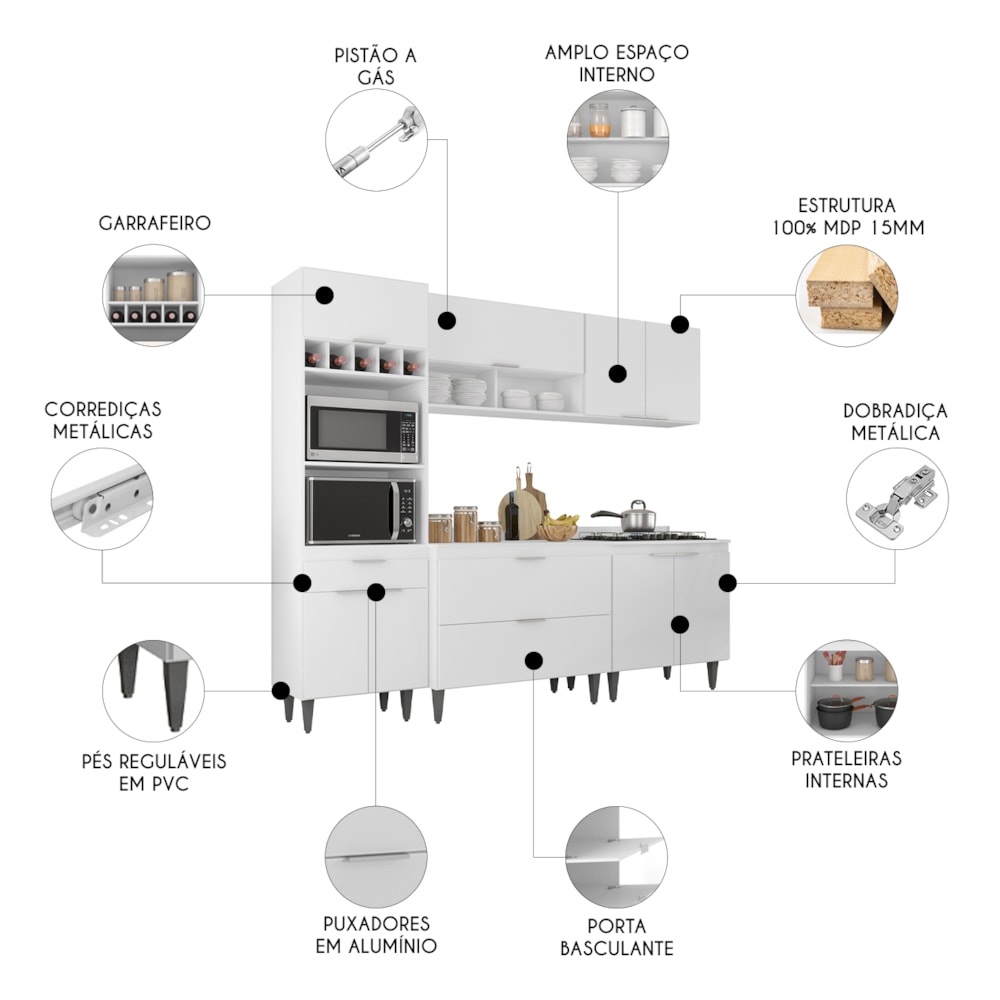 PISTÃO A GÁS

AMPLO ESPAÇO INTERNO

GARRAFEIRO

ESTRUTURA 100% MDP 15MM

CORREDIÇAS METÁLICAS

DOBRADIÇA METÁLICA

PÉS REGULÁVEIS EM PVC

PRATELEIRAS INTERNAS

PUXADORES EM ALUMÍNIO

PORTA BASCULANTE