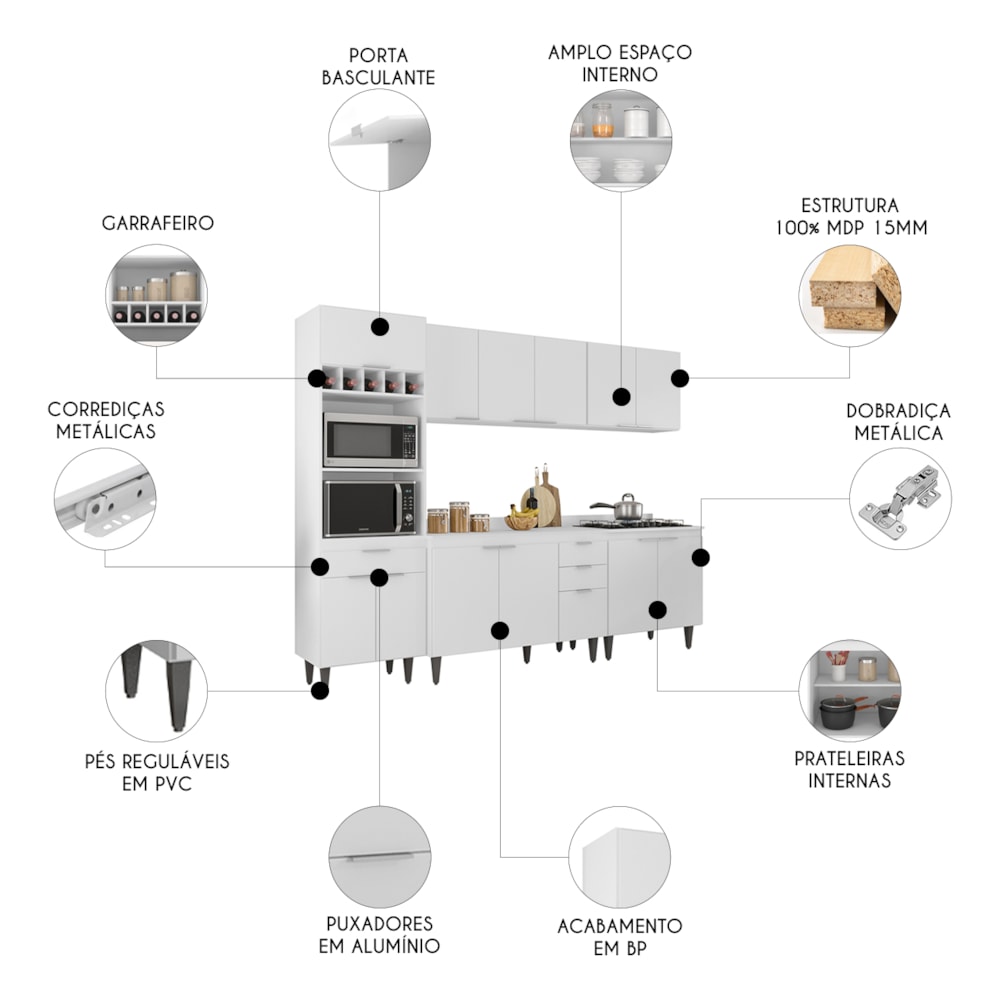 PORTA BASCULANTE

AMPLO ESPAÇO INTERNO

GARRAFEIRO

ESTRUTURA 100% MDP 15MM

CORREDIÇAS METÁLICAS

DOBRADIÇA METÁLICA

PÉS REGULÁVEIS EM PVC

PRATELEIRAS INTERNAS

PUXADORES EM ALUMÍNIO

ACABAMENTO EM BP