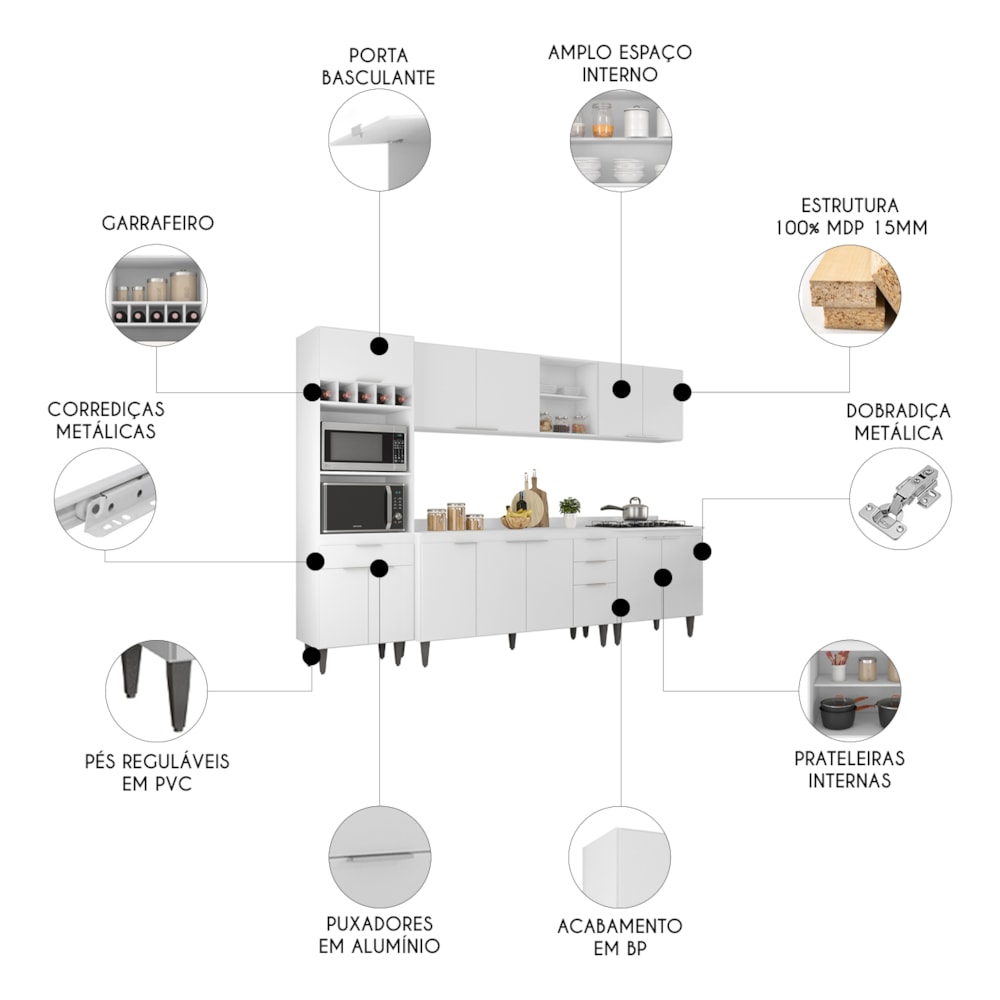 PORTA BASCULANTE

AMPLO ESPAÇO INTERNO

GARRAFEIRO

ESTRUTURA 100% MDP 15MM

CORREDIÇAS METÁLICAS

DOBRADIÇA METÁLICA

PÉS REGULÁVEIS EM PVC

PRATELEIRAS INTERNAS

PUXADORES EM ALUMÍNIO

ACABAMENTO EM BP