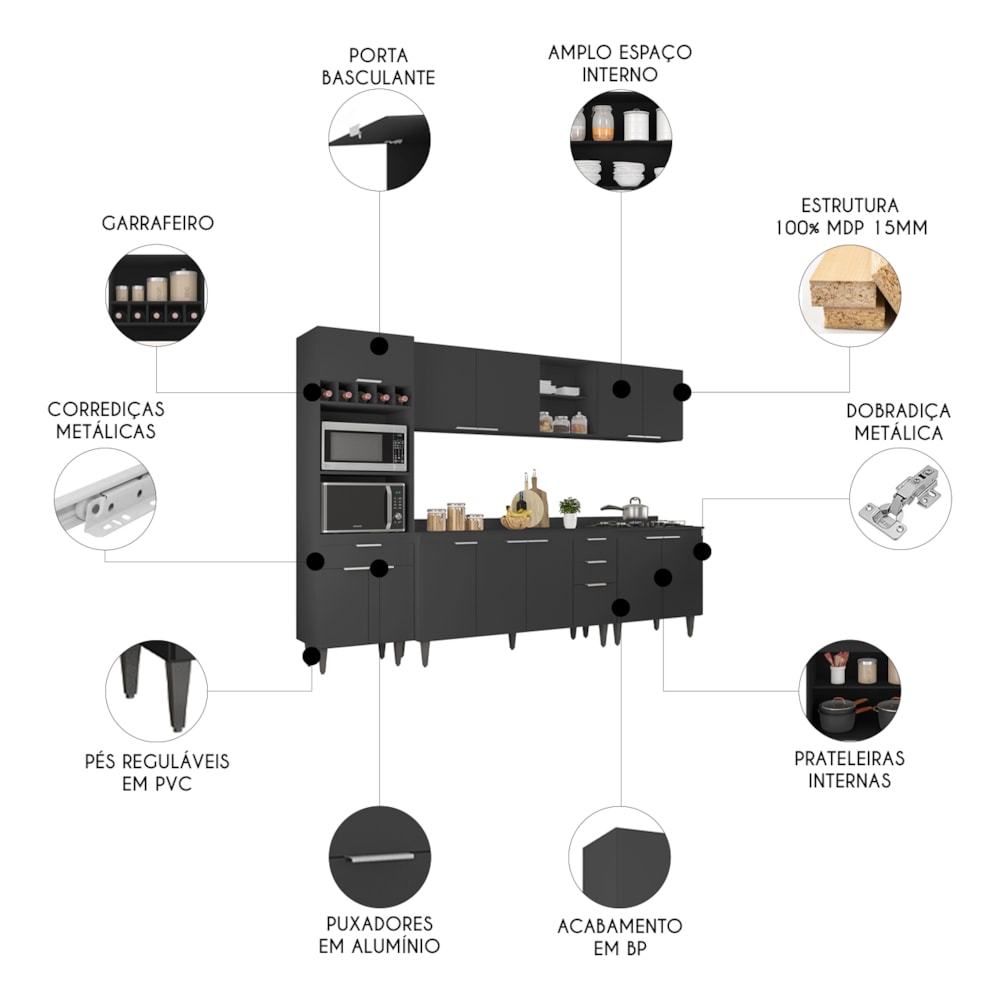 PORTA BASCULANTE

AMPLO ESPAÇO INTERNO

GARRAFEIRO

ESTRUTURA 100% MDP 15MM

CORREDIÇAS METÁLICAS

DOBRADIÇA METÁLICA

PÉS REGULÁVEIS EM PVC

PRATELEIRAS INTERNAS

PUXADORES EM ALUMÍNIO

ACABAMENTO EM BP