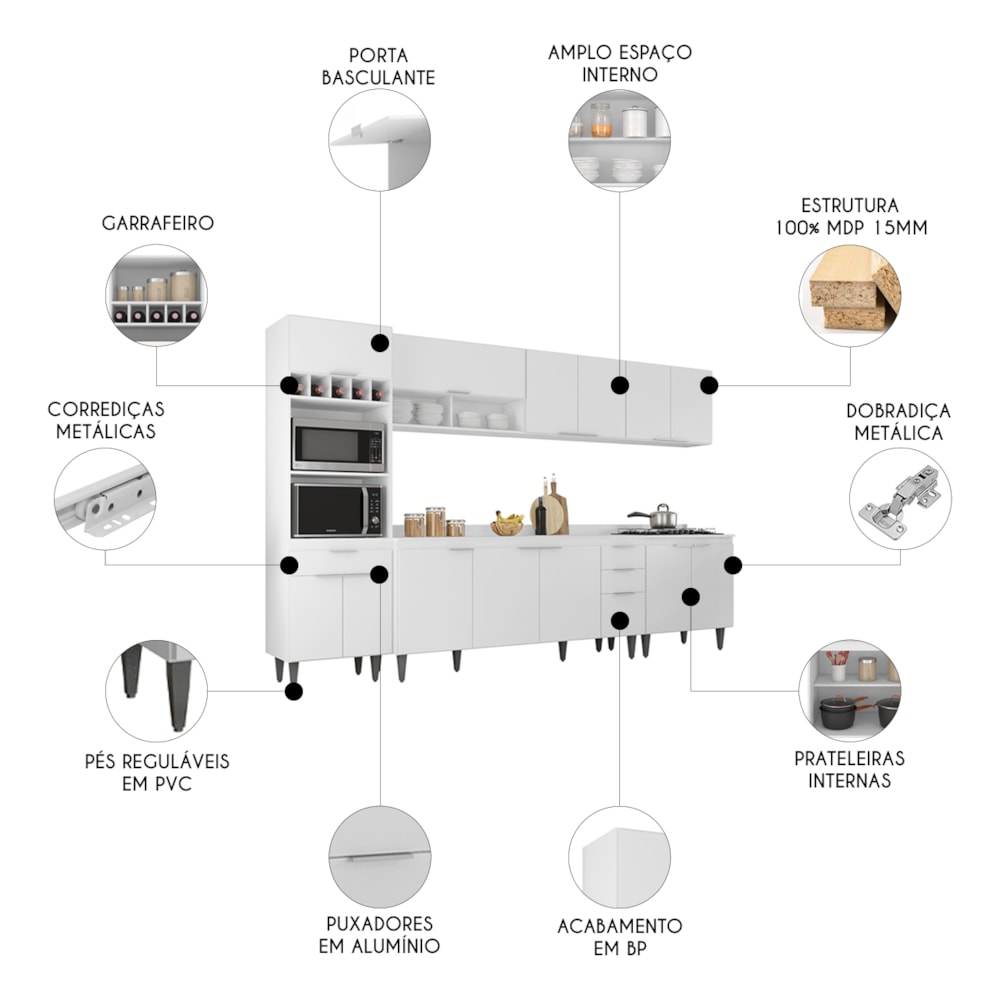 PORTA BASCULANTE

AMPLO ESPAÇO INTERNO

GARRAFEIRO

ESTRUTURA 100% MDP 15MM

CORREDIÇAS METÁLICAS

DOBRADIÇA METÁLICA

PÉS REGULÁVEIS EM PVC

PRATELEIRAS INTERNAS

PUXADORES EM ALUMÍNIO

ACABAMENTO EM BP