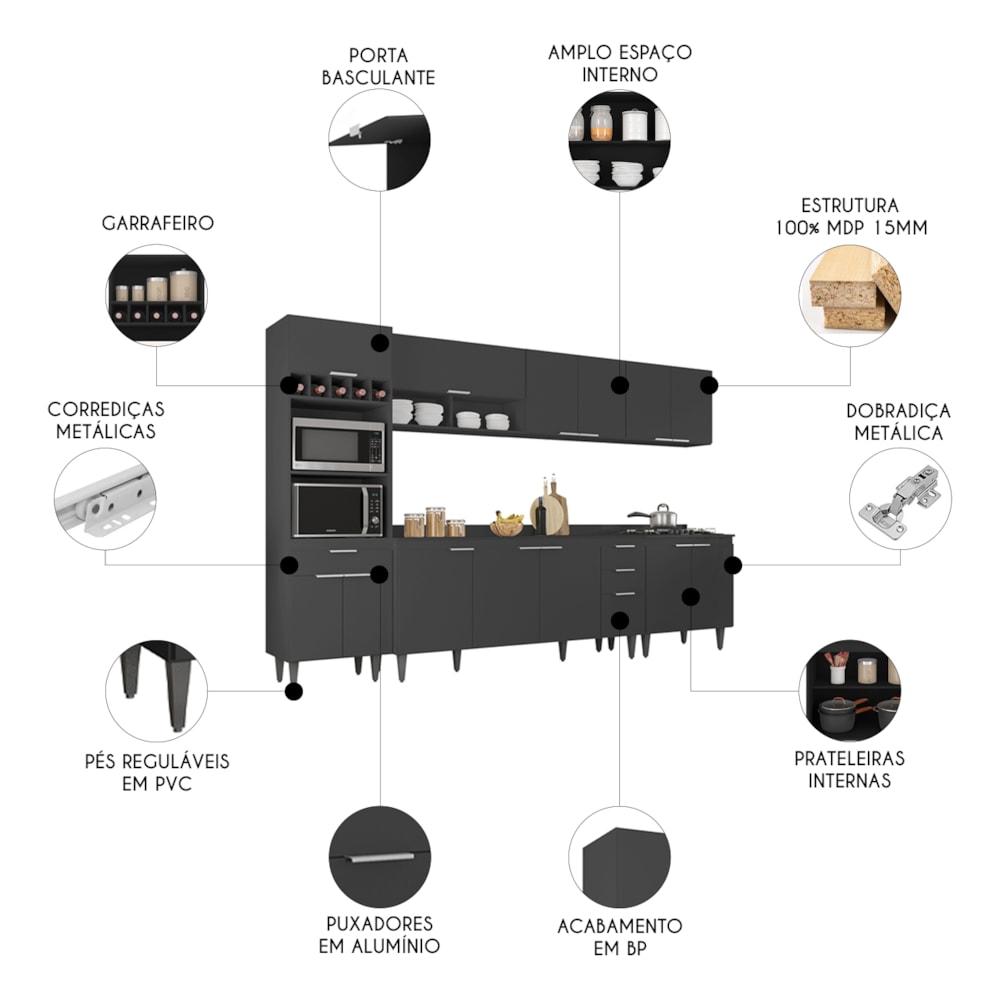 PORTA BASCULANTE

AMPLO ESPAÇO INTERNO

GARRAFEIRO

ESTRUTURA 100% MDP 15MM

CORREDIÇAS METÁLICAS

DOBRADIÇA METÁLICA

PÉS REGULÁVEIS EM PVC

PRATELEIRAS INTERNAS

PUXADORES EM ALUMÍNIO

ACABAMENTO EM BP