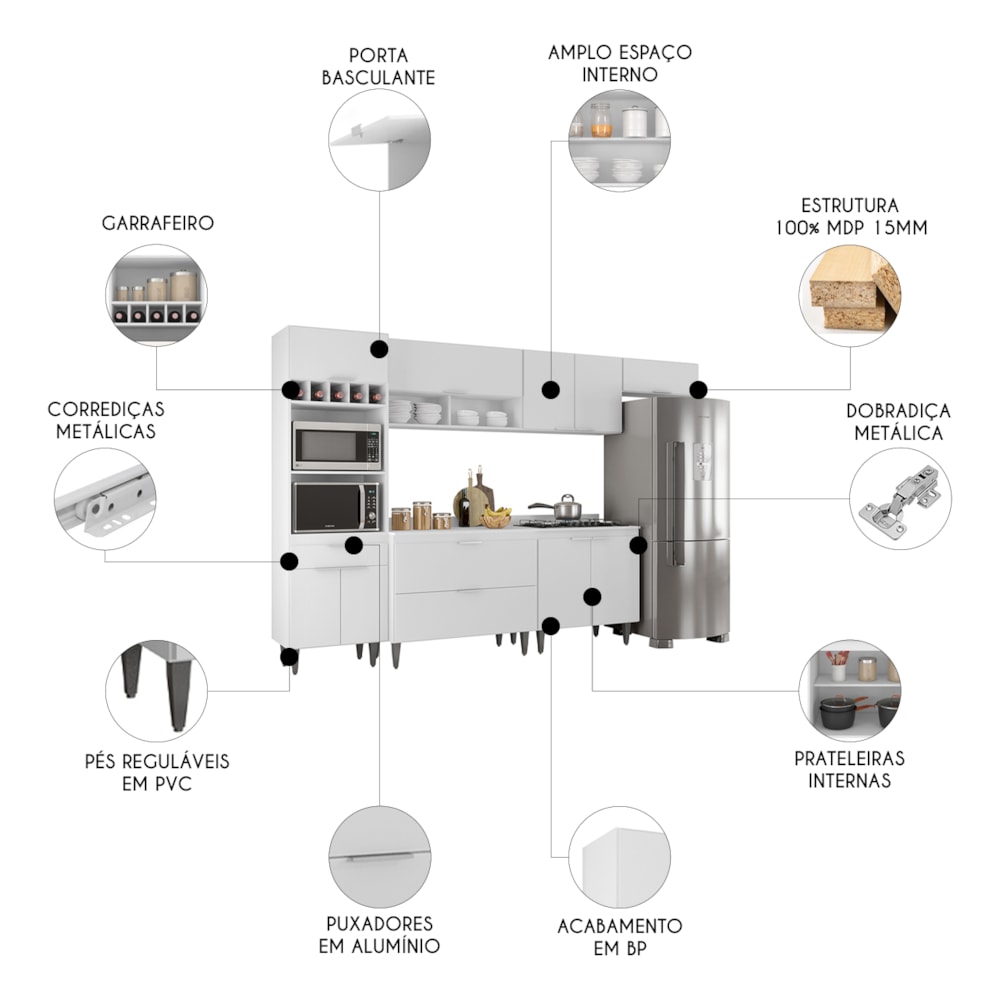 PORTA BASCULANTE

AMPLO ESPAÇO INTERNO

GARRAFEIRO

ESTRUTURA 100% MDP 15MM

CORREDIÇAS METÁLICAS

DOBRADIÇA METÁLICA

PÉS REGULÁVEIS EM PVC

PRATELEIRAS INTERNAS

PUXADORES EM ALUMÍNIO

ACABAMENTO EM BP