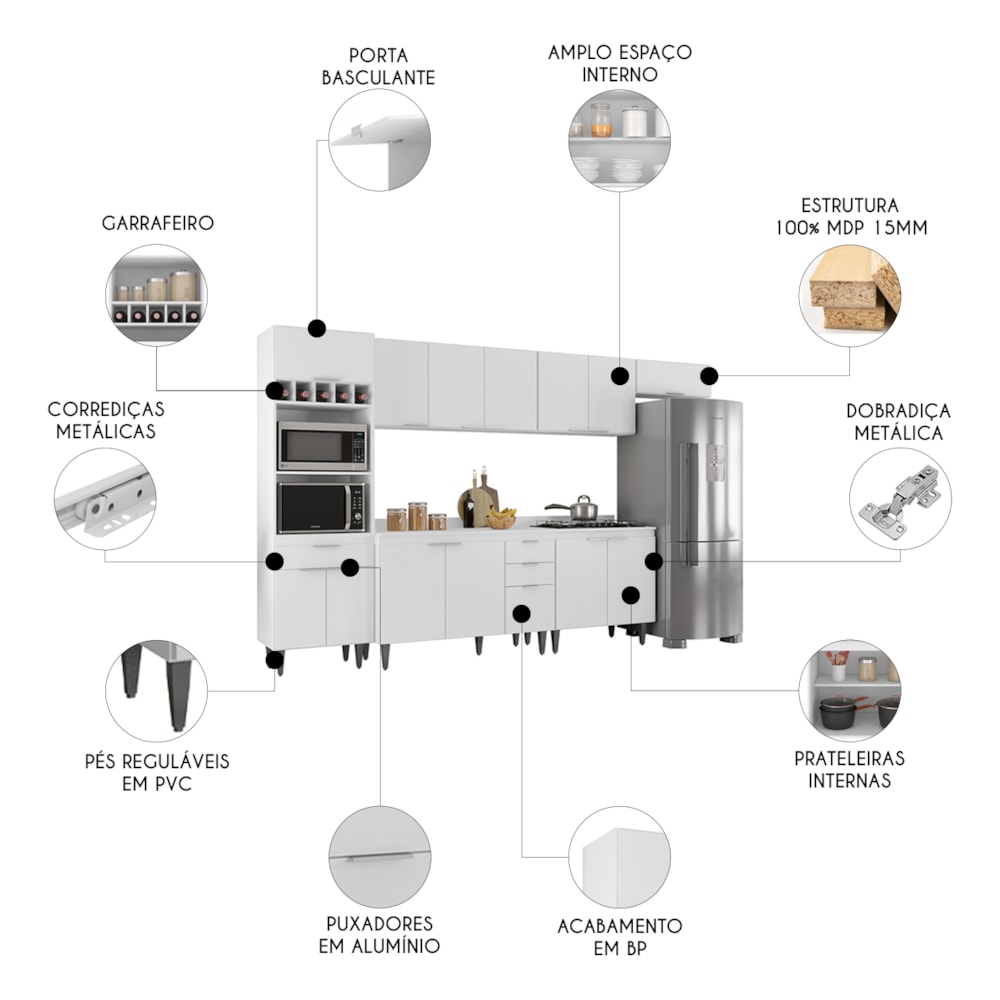 PORTA BASCULANTE

AMPLO ESPAÇO INTERNO

GARRAFEIRO

ESTRUTURA 100% MDP 15MM

CORREDIÇAS METÁLICAS

DOBRADIÇA METÁLICA

PÉS REGULÁVEIS EM PVC

PRATELEIRAS INTERNAS

PUXADORES EM ALUMÍNIO

ACABAMENTO EM BP