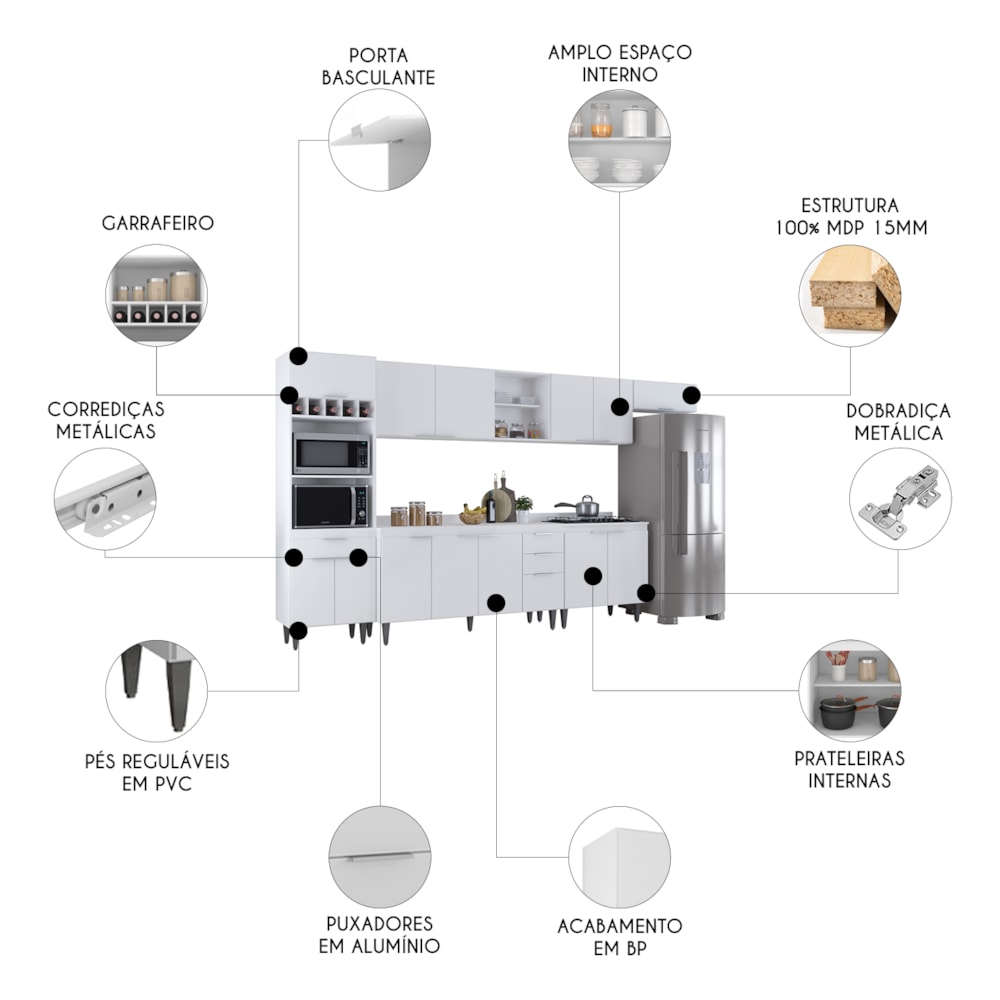 PORTA BASCULANTE

AMPLO ESPAÇO INTERNO

GARRAFEIRO

ESTRUTURA 100% MDP 15MM

CORREDIÇAS METÁLICAS

DOBRADIÇA METÁLICA

PÉS REGULÁVEIS EM PVC

PRATELEIRAS INTERNAS

PUXADORES EM ALUMÍNIO

ACABAMENTO EM BP