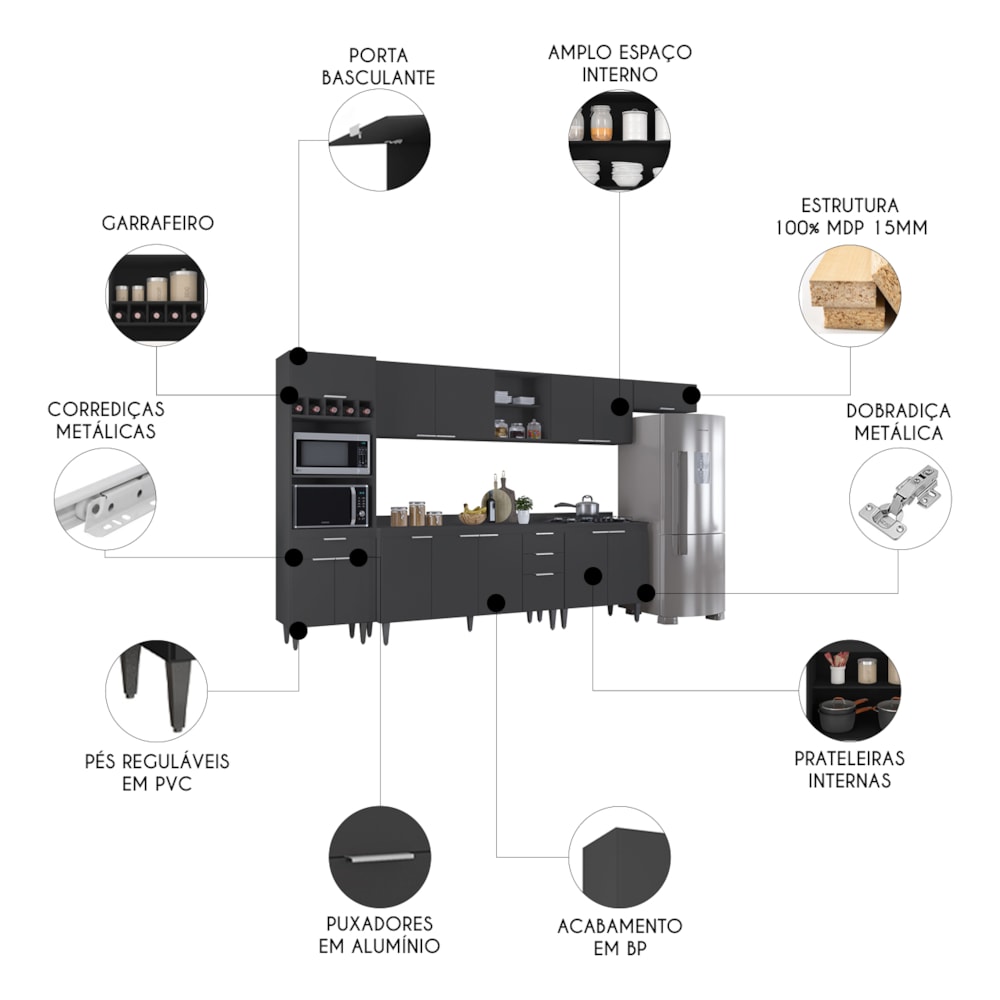 PORTA BASCULANTE

AMPLO ESPAÇO INTERNO

GARRAFEIRO

ESTRUTURA 100% MDP 15MM

CORREDIÇAS METÁLICAS

DOBRADIÇA METÁLICA

PÉS REGULÁVEIS EM PVC

PRATELEIRAS INTERNAS

PUXADORES EM ALUMÍNIO

ACABAMENTO EM BP