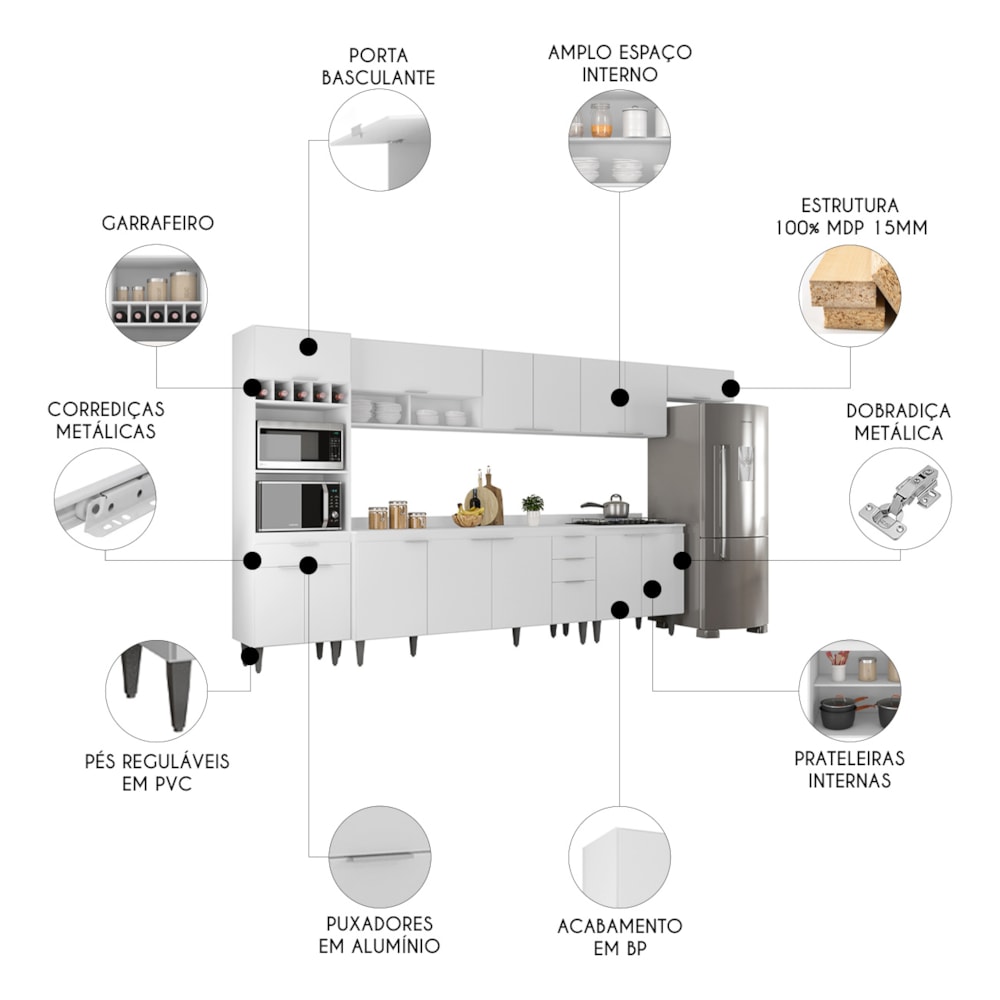 PORTA BASCULANTE

AMPLO ESPAÇO INTERNO

GARRAFEIRO

ESTRUTURA 100% MDP 15MM

CORREDIÇAS METÁLICAS

DOBRADIÇA METÁLICA

PÉS REGULÁVEIS EM PVC

PRATELEIRAS INTERNAS

PUXADORES EM ALUMÍNIO

ACABAMENTO EM BP