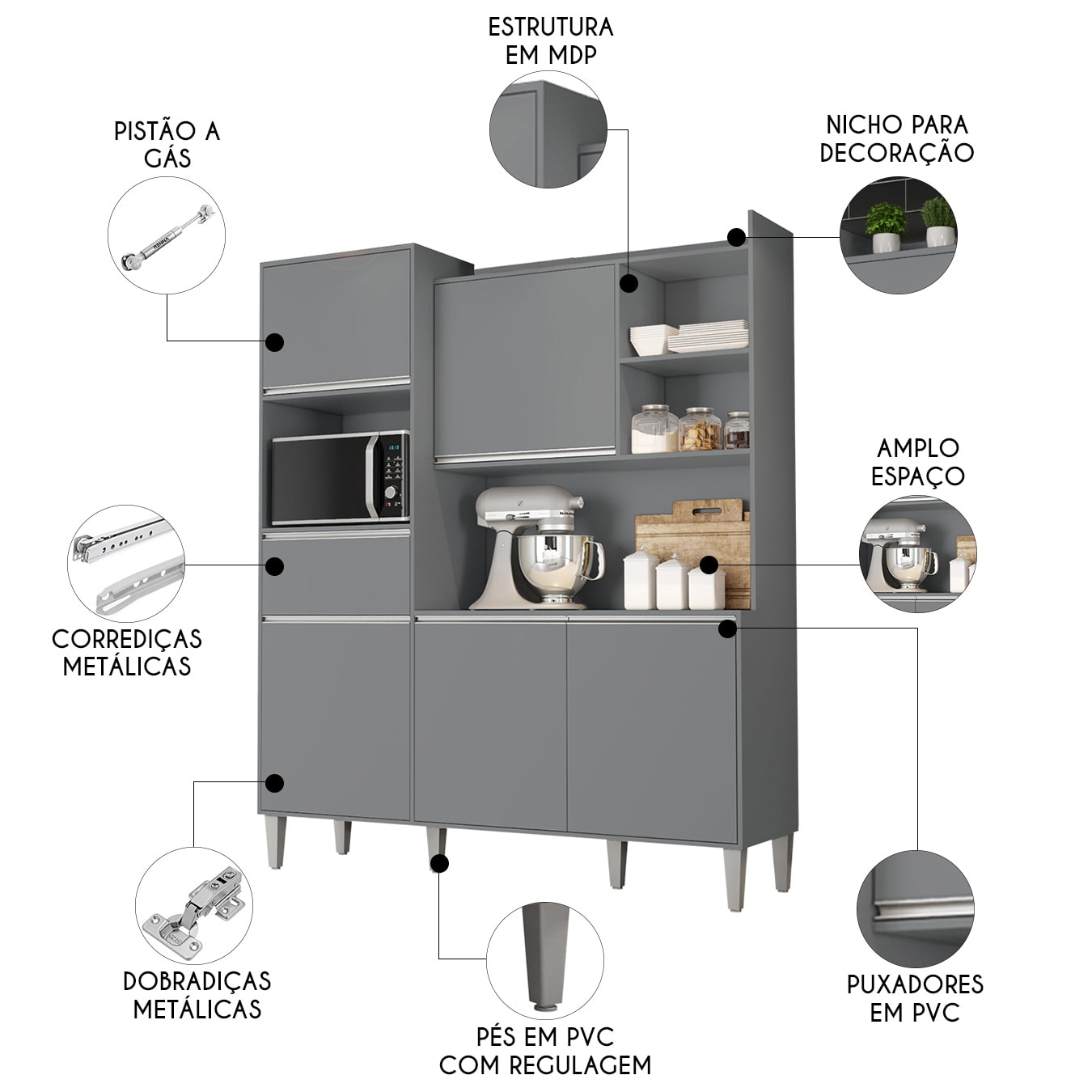 ESTRUTURA EM MDP

PISTÃO A GÁS

NICHO PARA DECORAÇÃO

AMPLO ESPAÇO

CORREDIÇAS METÁLICAS

DOBRADIÇAS METÁLICAS

PÉS EM PVC COM REGULAGEM

PUXADORES EM PVC