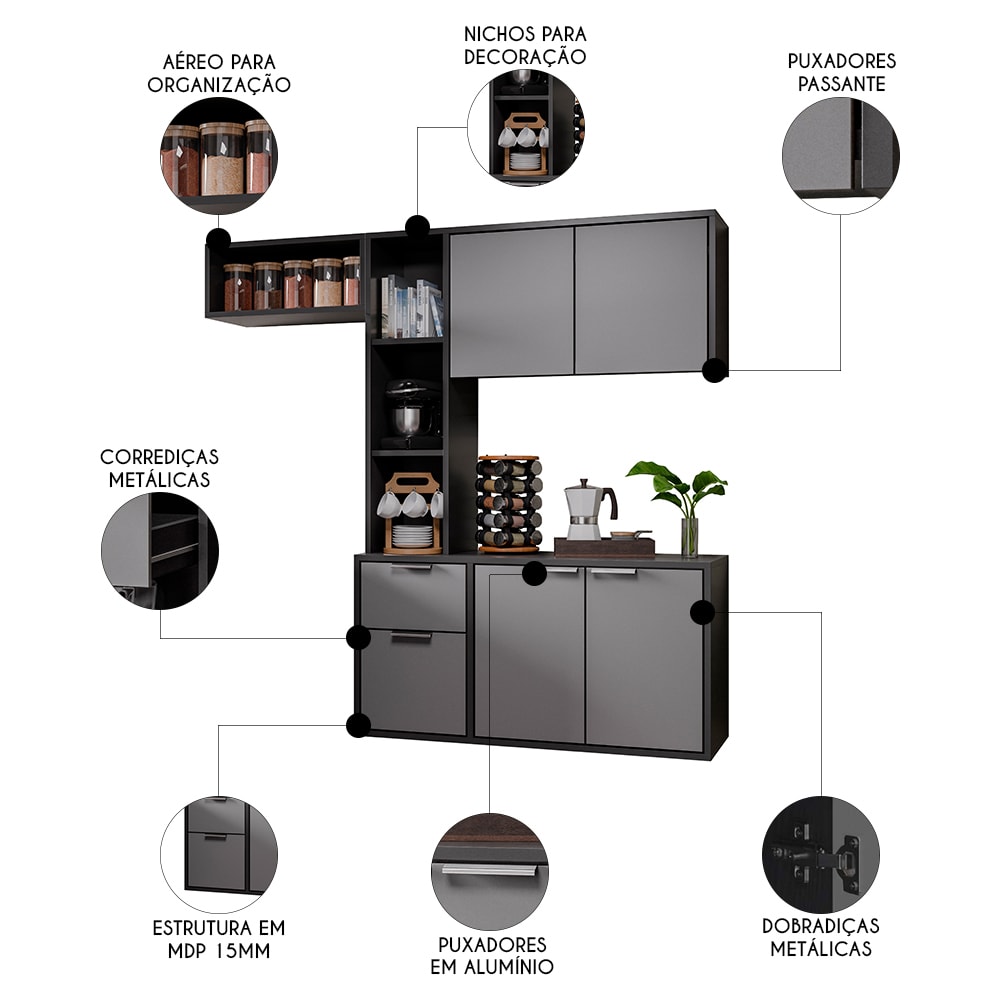 AÉREO PARA ORGANIZAÇÃO

NICHOS PARA DECORAÇÃO

PUXADORES PASSANTE

CORREDIÇAS METÁLICAS

ESTRUTURA EM MDP 15MM

PUXADORES EM ALUMÍNIO

DOBRADIÇAS METÁLICAS