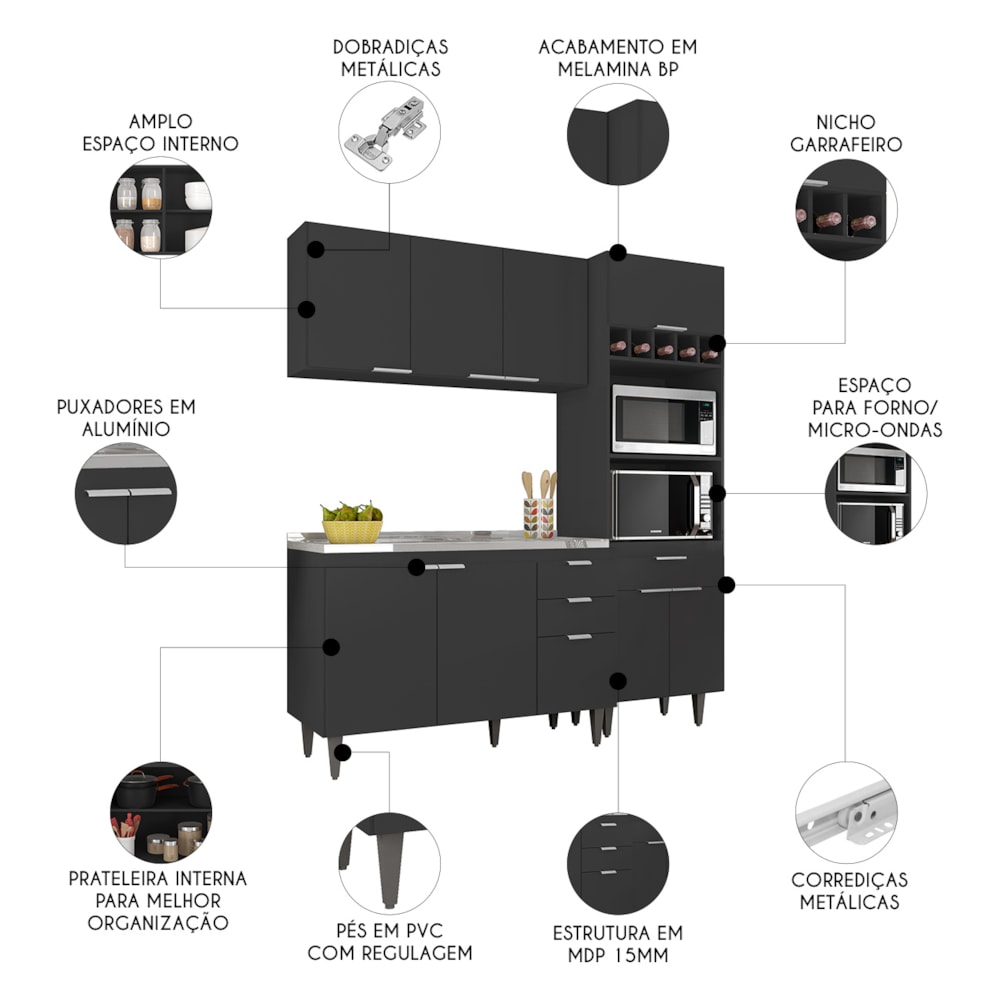 DOBRADIÇAS METÁLICAS

ACABAMENTO EM MELAMINA BP

AMPLO ESPAÇO INTERNO

NICHO GARRAFEIRO

PUXADORES EM ALUMÍNIO

ESPAÇO PARA FORNO/ MICRO-ONDAS

PRATELEIRA INTERNA PARA MELHOR ORGANIZAÇÃO

PÉS EM PVC COM REGULAGEM

ESTRUTURA EM MDP 15MM

CORREDIÇAS METÁLICAS