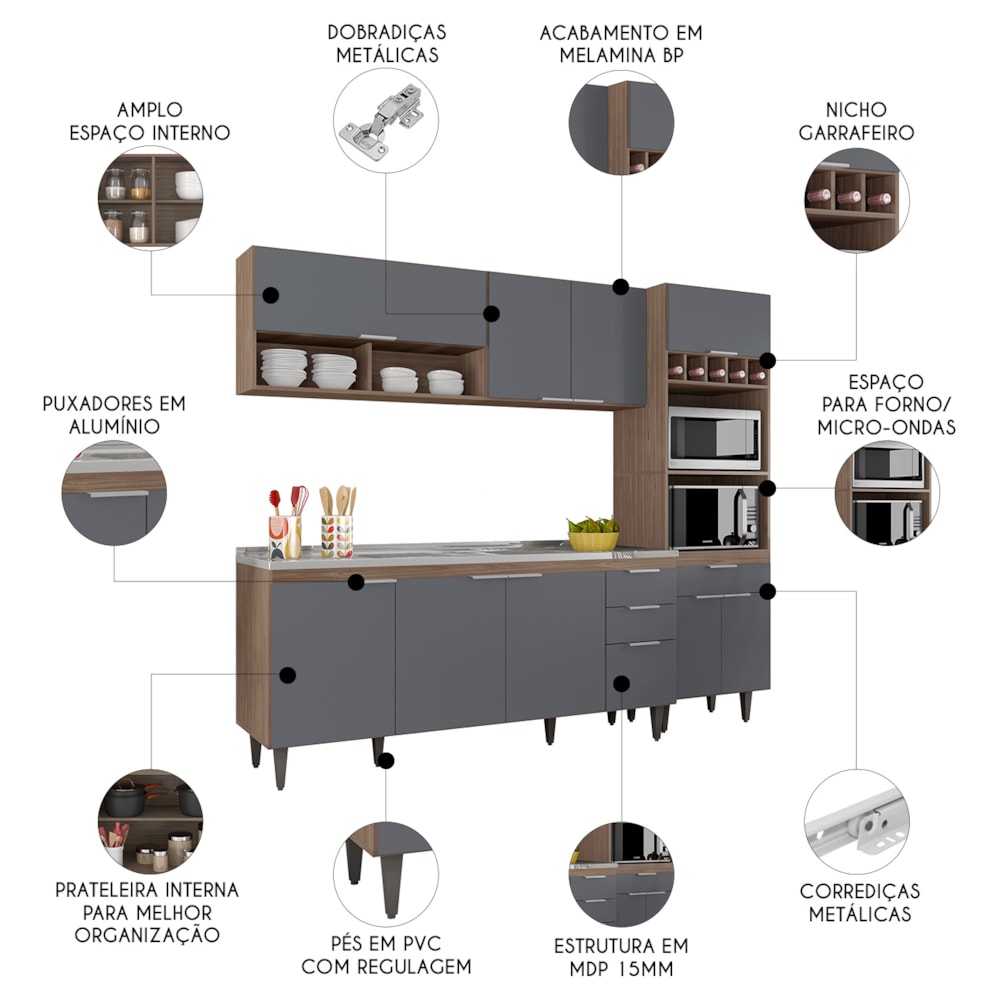 DOBRADIÇAS METÁLICAS

ACABAMENTO EM MELAMINA BP

AMPLO ESPAÇO INTERNO

NICHO GARRAFEIRO

PUXADORES EM ALUMÍNIO

ESPAÇO PARA FORNO/ MICRO-ONDAS

PRATELEIRA INTERNA PARA MELHOR ORGANIZAÇÃO

PÉS EM PVC COM REGULAGEM

ESTRUTURA EM MDP 15MM

CORREDIÇAS METÁLICAS