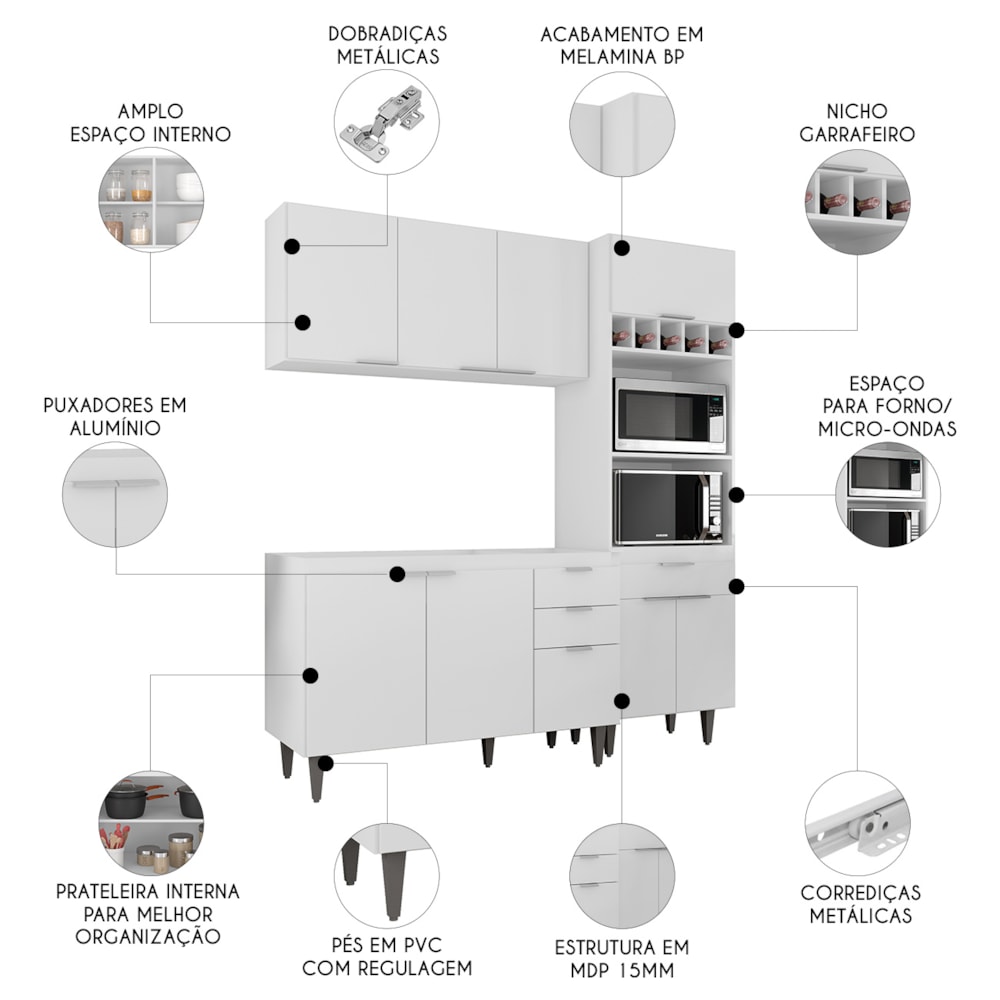 DOBRADIÇAS METÁLICAS

ACABAMENTO EM MELAMINA BP

AMPLO ESPAÇO INTERNO

NICHO GARRAFEIRO

PUXADORES EM ALUMÍNIO

ESPAÇO PARA FORNO/ MICRO-ONDAS

PRATELEIRA INTERNA PARA MELHOR ORGANIZAÇÃO

PÉS EM PVC COM REGULAGEM

ESTRUTURA EM MDP 15MM

CORREDIÇAS METÁLICAS