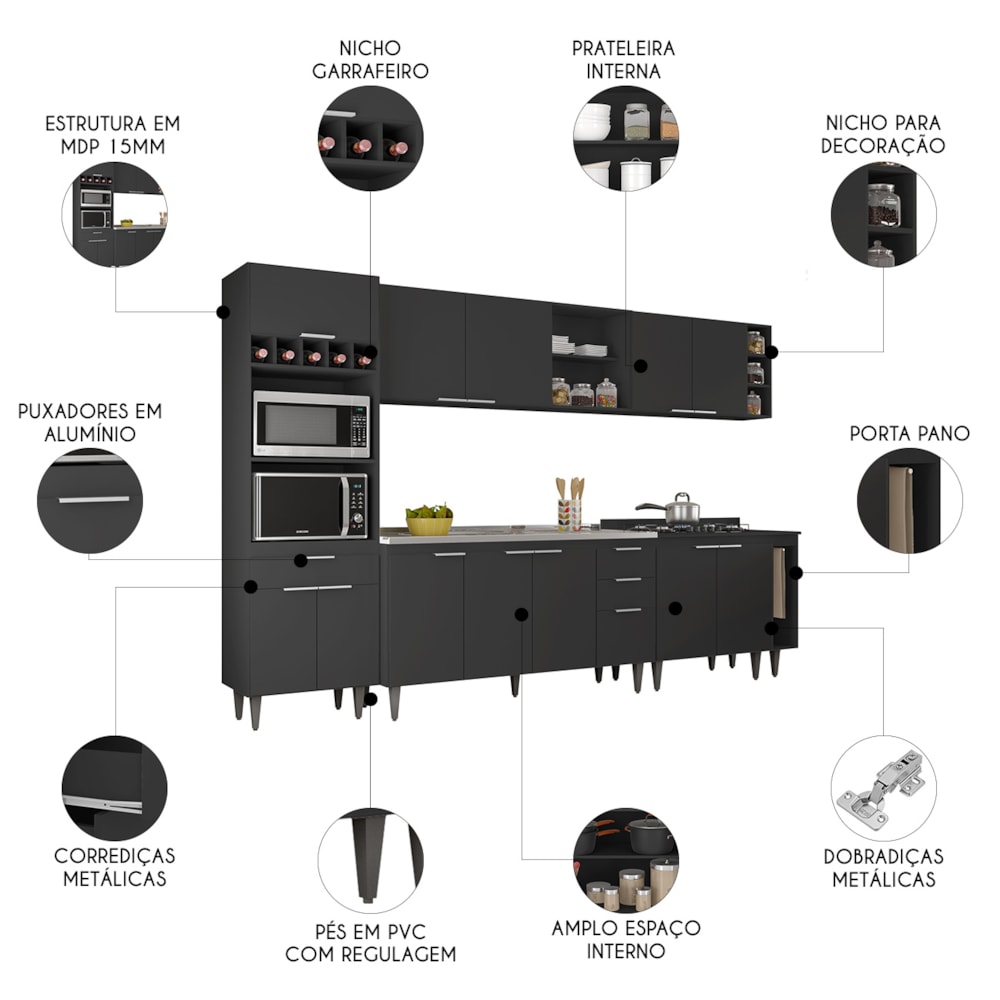 NICHO GARRAFEIRO

PRATELEIRA INTERNA

ESTRUTURA EM MDP 15MM

NICHO PARA DECORAÇÃO

PUXADORES EM ALUMÍNIO

PORTA PANO

CORREDIÇAS METÁLICAS

PÉS EM PVC COM REGULAGEM

AMPLO ESPAÇO INTERNO

DOBRADIÇAS METÁLICAS