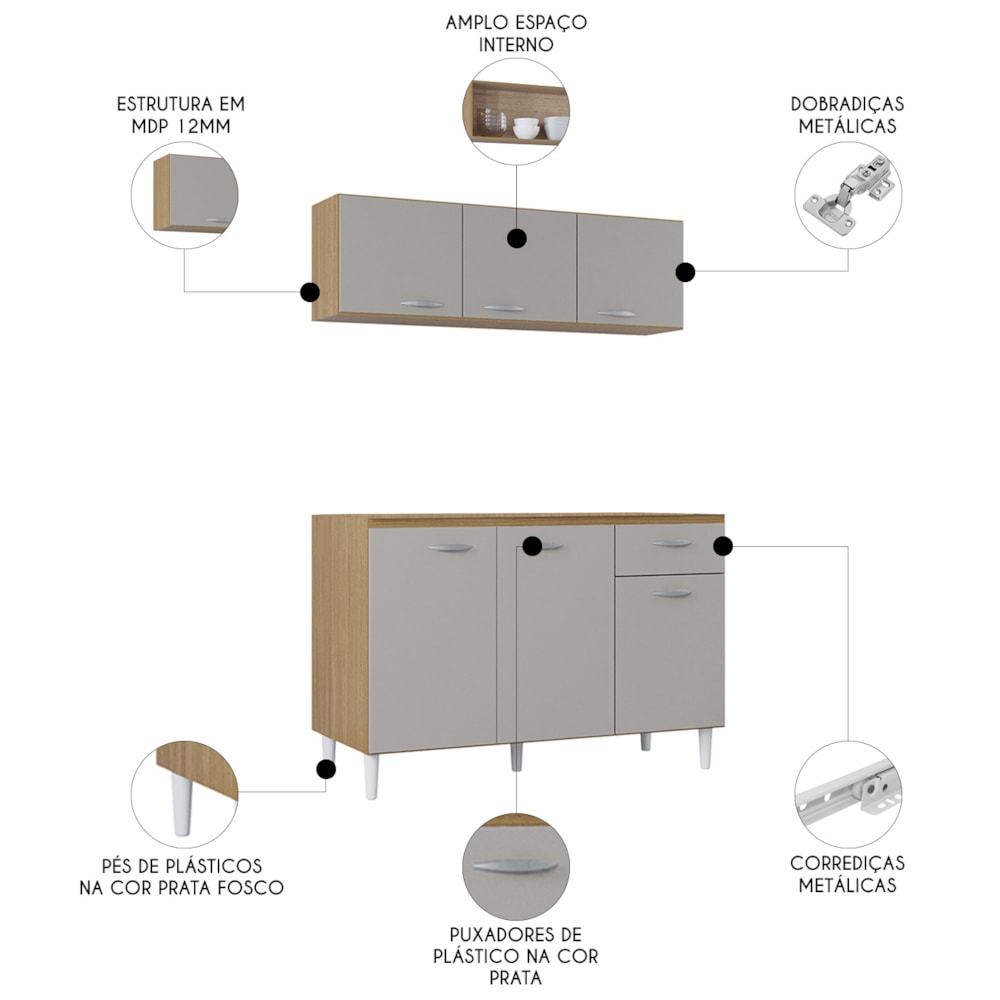 AMPLO ESPAÇO INTERNO

ESTRUTURA EM MDP 12MM

DOBRADIÇAS METÁLICAS

PÉS DE PLÁSTICOS NA COR PRATA FOSCO

PUXADORES DE PLÁSTICO NA COR PRATA

CORREDIÇAS METÁLICAS