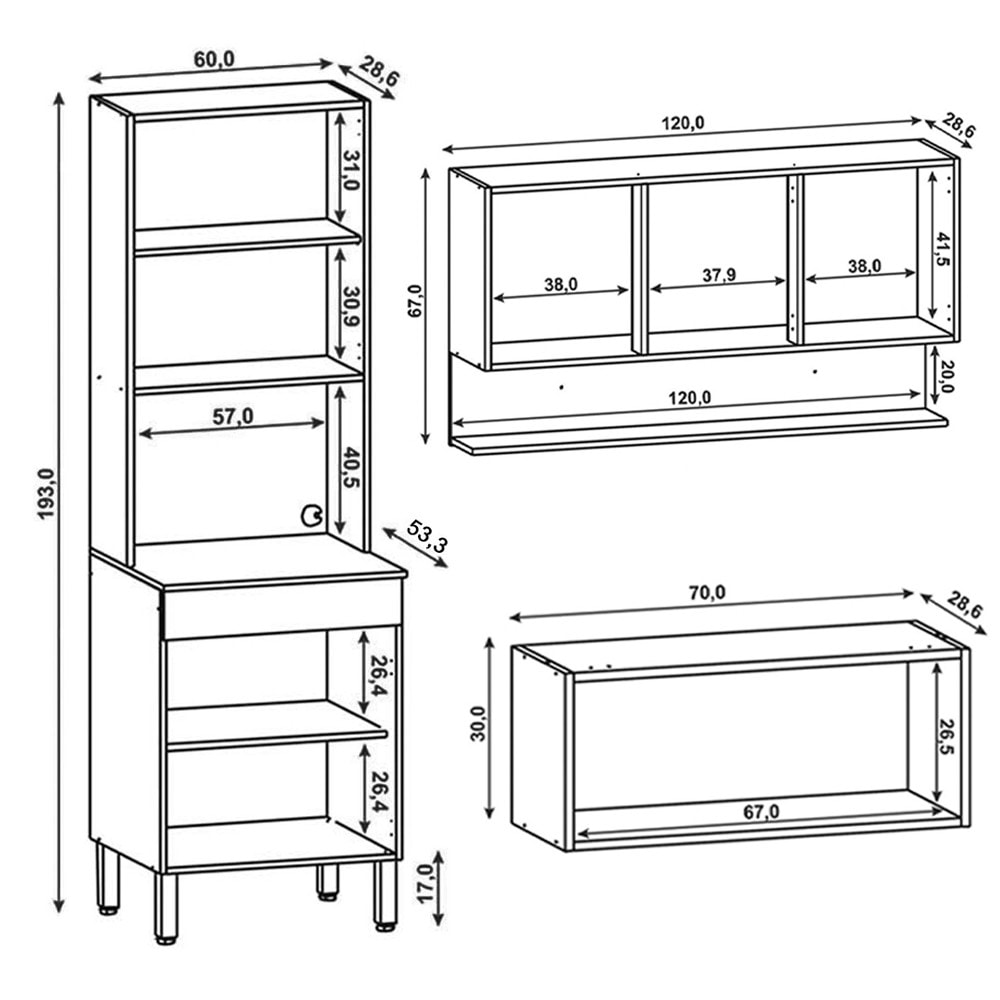 60,0
28,6
193,0
31,0
30,9
57,0
40,5
53,3
26,4
26,4
17,0
120,0
28,6
67,0
38,0
37,9
38,0
41,5
20,0
120,0
70,0
28,6
30,0
26,5
67,0