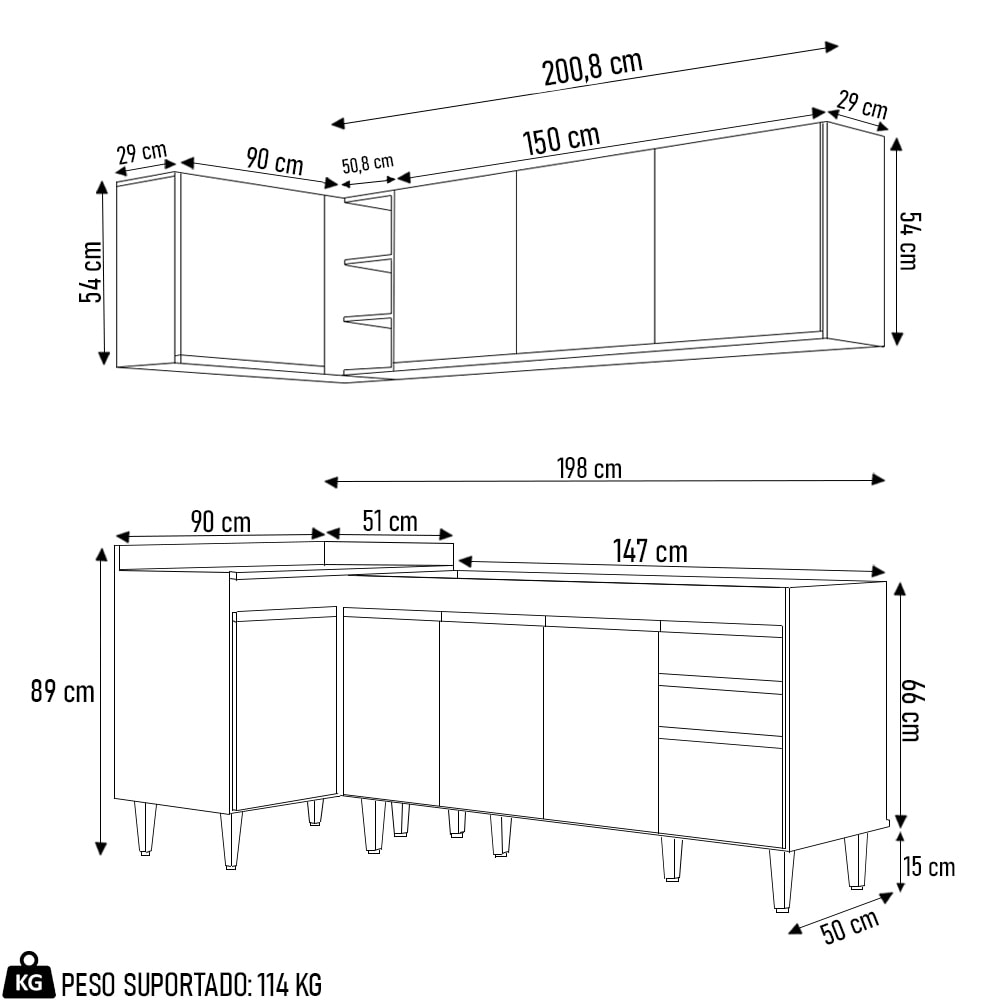 200,8 cm
29 cm
29 cm
90 cm
50,8 cm
150 cm
54 cm
54 cm
198 cm
90 cm
51 cm
147 cm
89 cm
66 cm
15 cm
50 cm
KG PESO SUPORTADO: 114 KG