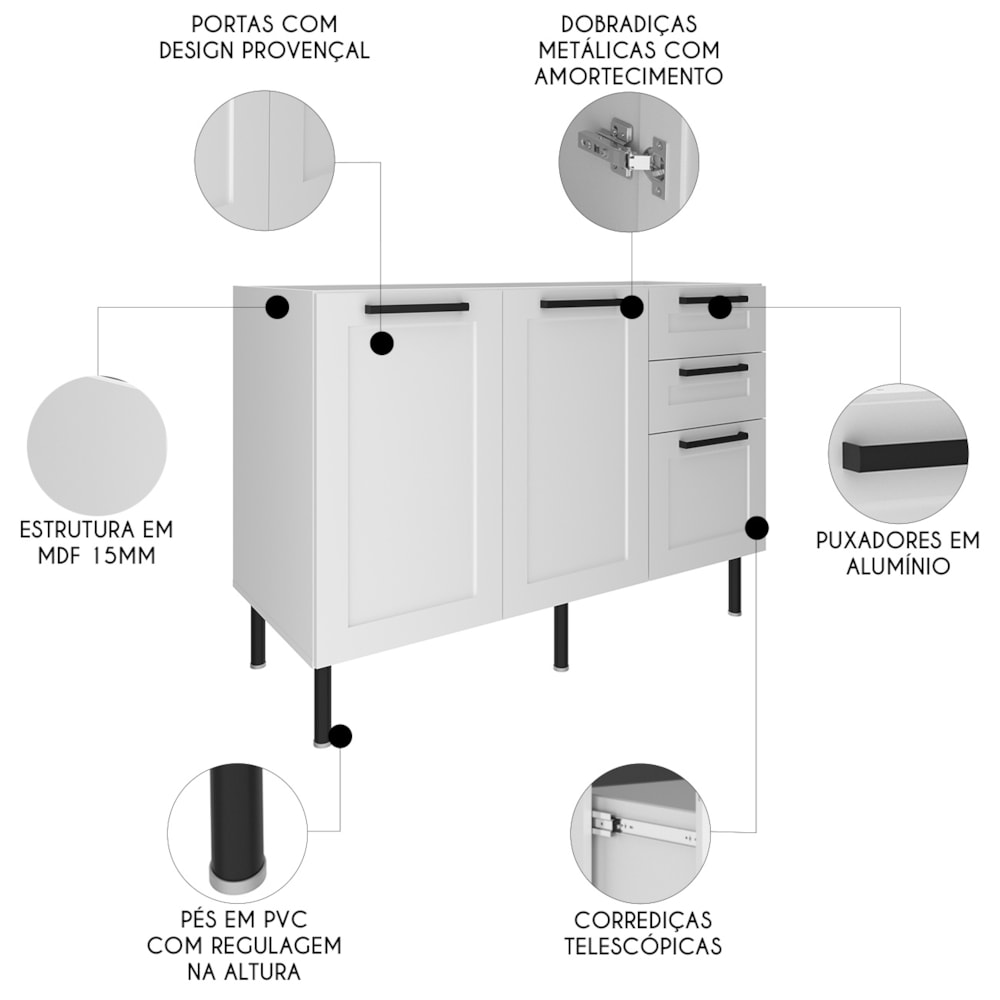 PORTAS COM DESIGN PROVENÇAL

DOBRADIÇAS METÁLICAS COM AMORTECIMENTO

ESTRUTURA EM MDF 15MM

PUXADORES EM ALUMÍNIO

PÉS EM PVC COM REGULAGEM NA ALTURA

CORREDIÇAS TELESCÓPICAS