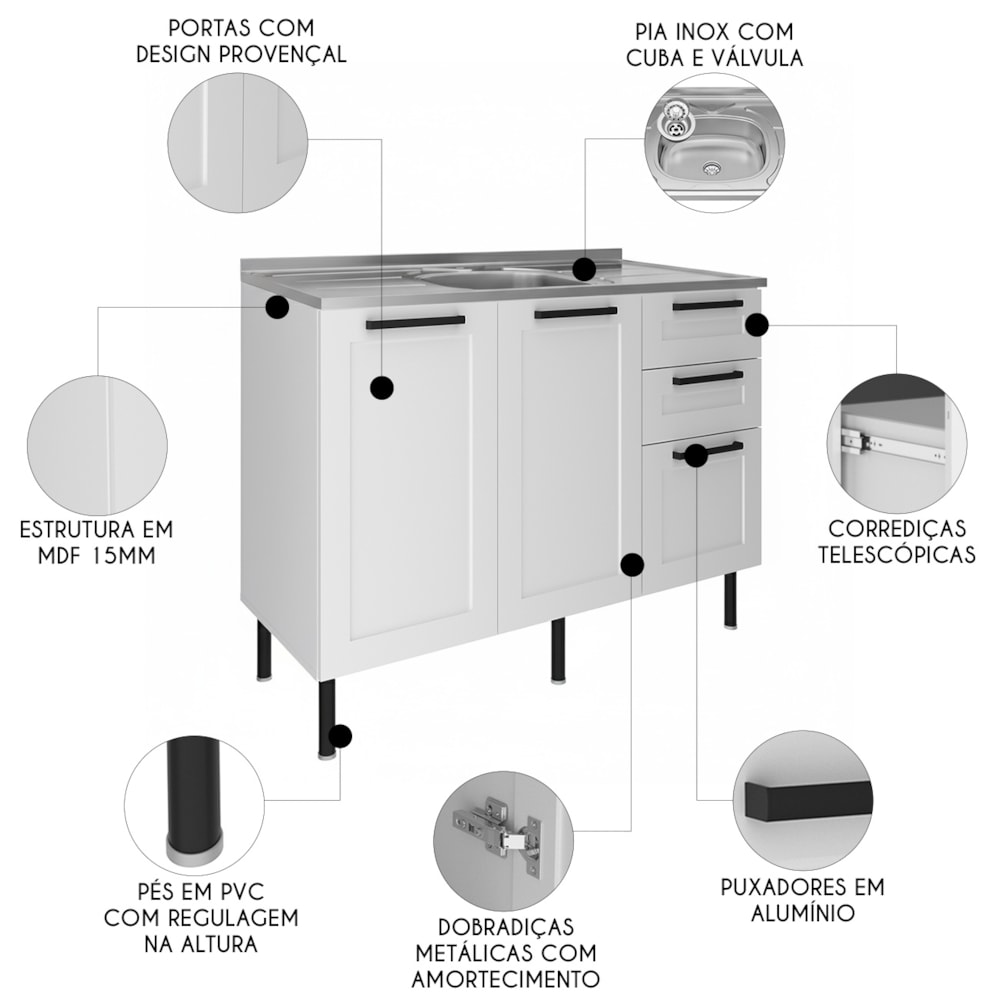 PORTAS COM DESIGN PROVENÇAL

PIA INOX COM CUBA E VÁLVULA

ESTRUTURA EM MDF 15MM

CORREDIÇAS TELESCÓPICAS

PÉS EM PVC COM REGULAGEM NA ALTURA

DOBRADIÇAS METÁLICAS COM AMORTECIMENTO

PUXADORES EM ALUMÍNIO