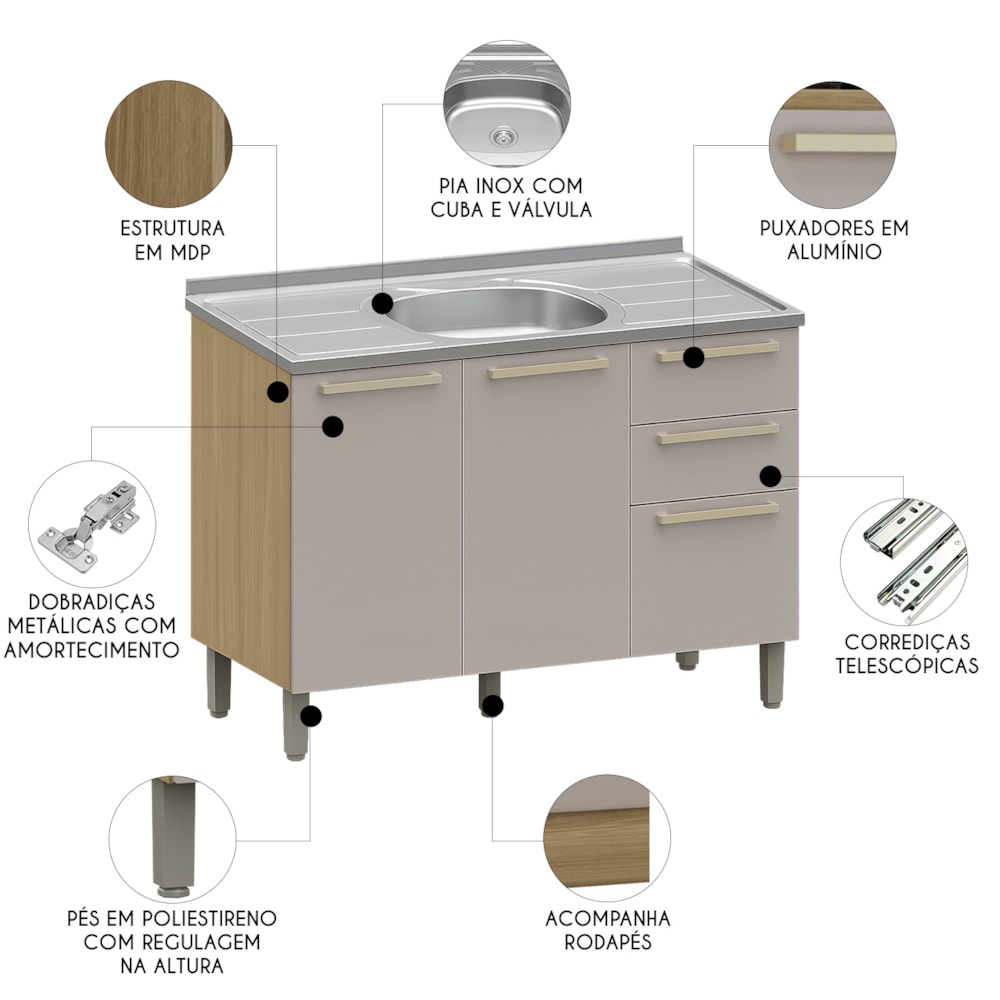 ESTRUTURA EM MDP

PIA INOX COM CUBA E VÁLVULA

PUXADORES EM ALUMÍNIO

DOBRADIÇAS METÁLICAS COM AMORTECIMENTO

CORREDIÇAS TELESCÓPICAS

PÉS EM POLIESTIRENO COM REGULAGEM NA ALTURA

ACOMPANHA RODAPÉS