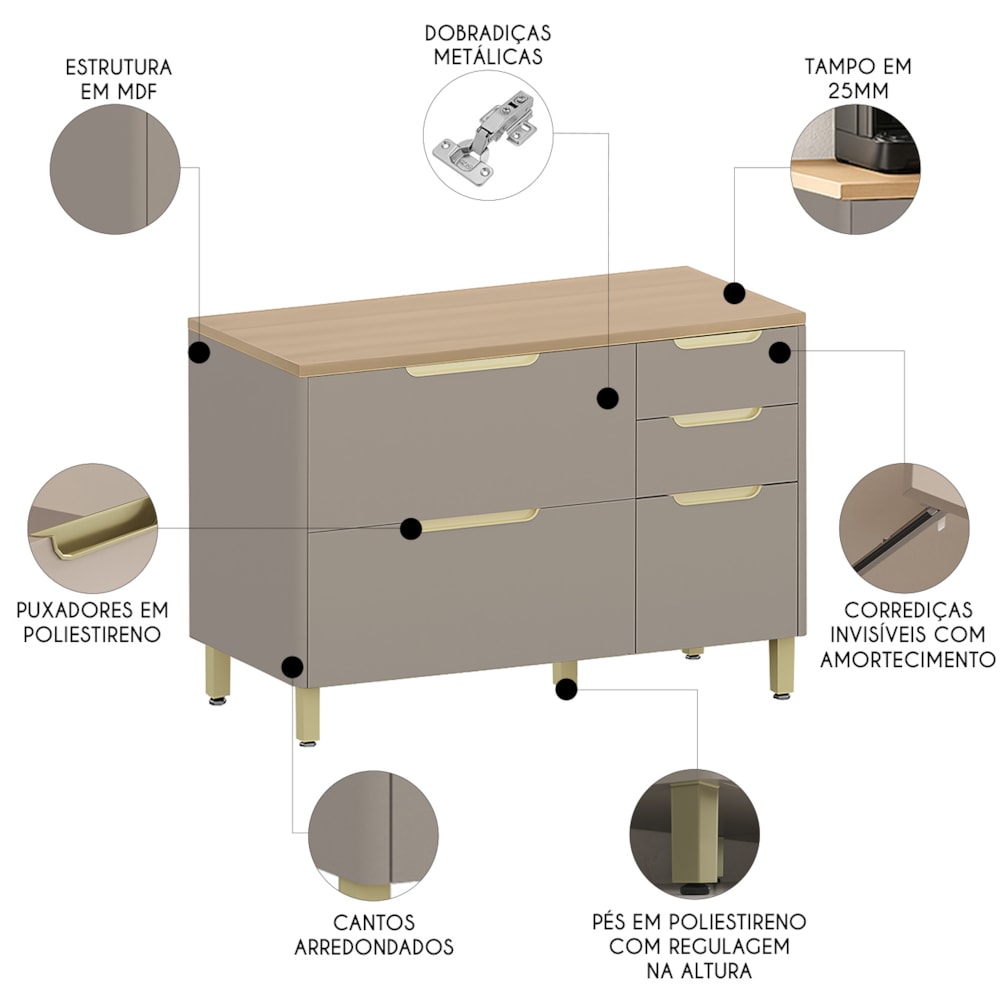 ESTRUTURA EM MDF

DOBRADIÇAS METÁLICAS

TAMPO EM 25MM

PUXADORES EM POLIESTIRENO

CORREDIÇAS INVISÍVEIS COM AMORTECIMENTO

CANTOS ARREDONDADOS

PÉS EM POLIESTIRENO COM REGULAGEM NA ALTURA