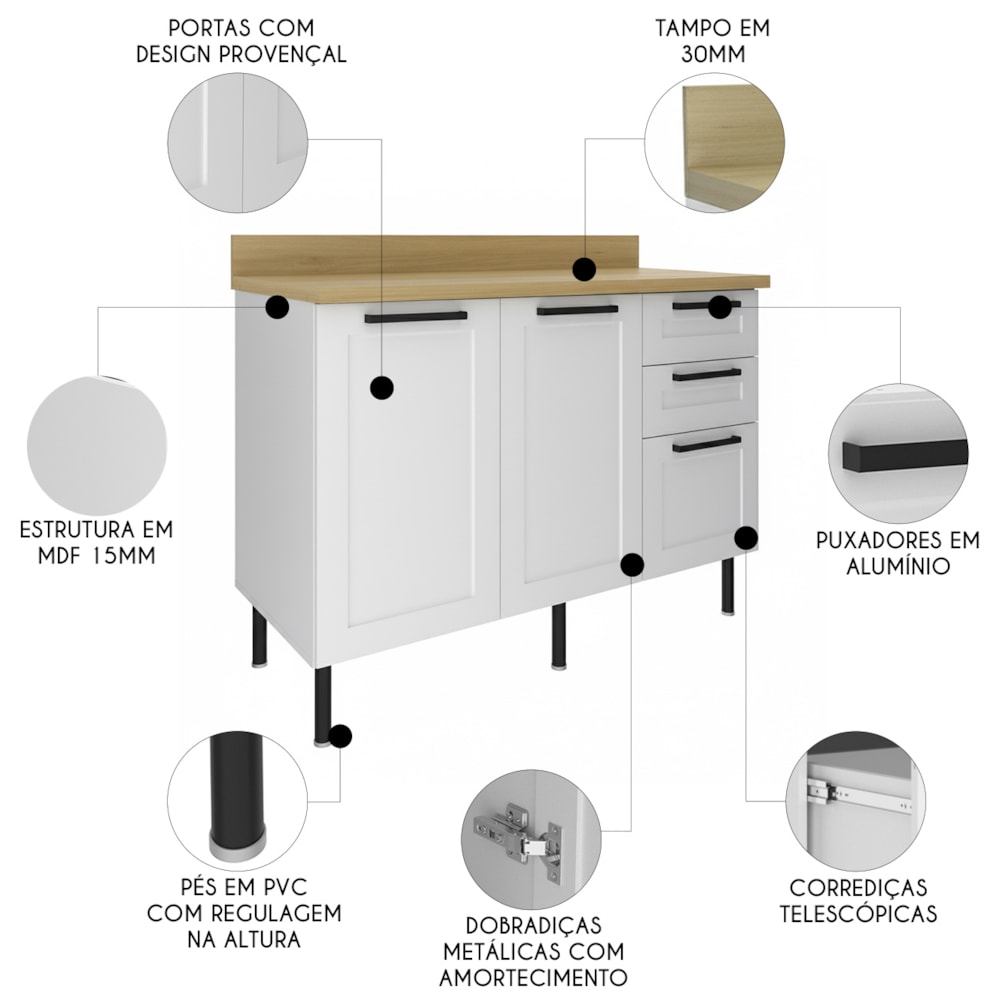 PORTAS COM DESIGN PROVENÇAL

TAMPO EM 30MM

ESTRUTURA EM MDF 15MM

PUXADORES EM ALUMÍNIO

PÉS EM PVC COM REGULAGEM NA ALTURA

DOBRADIÇAS METÁLICAS COM AMORTECIMENTO

CORREDIÇAS TELESCÓPICAS