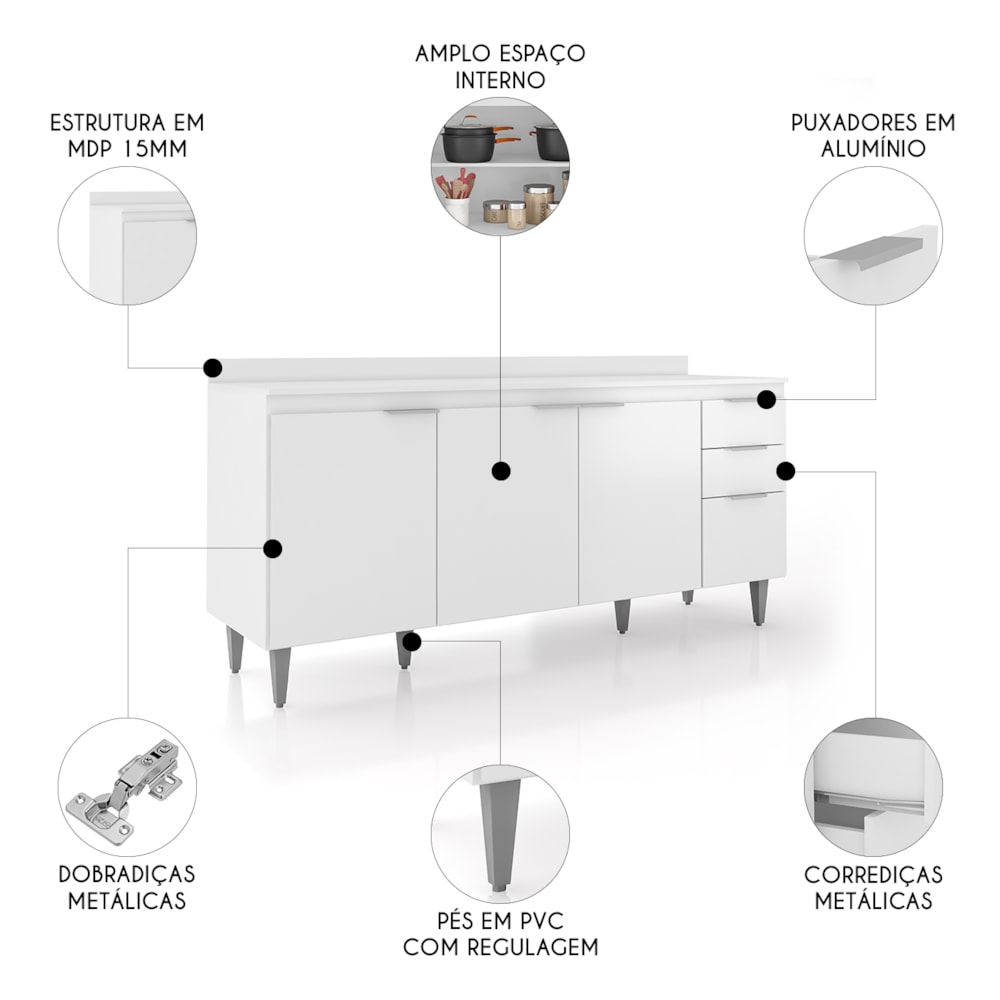 AMPLO ESPAÇO INTERNO

ESTRUTURA EM MDP 15MM

PUXADORES EM ALUMÍNIO

DOBRADIÇAS METÁLICAS

PÉS EM PVC COM REGULAGEM

CORREDIÇAS METÁLICAS