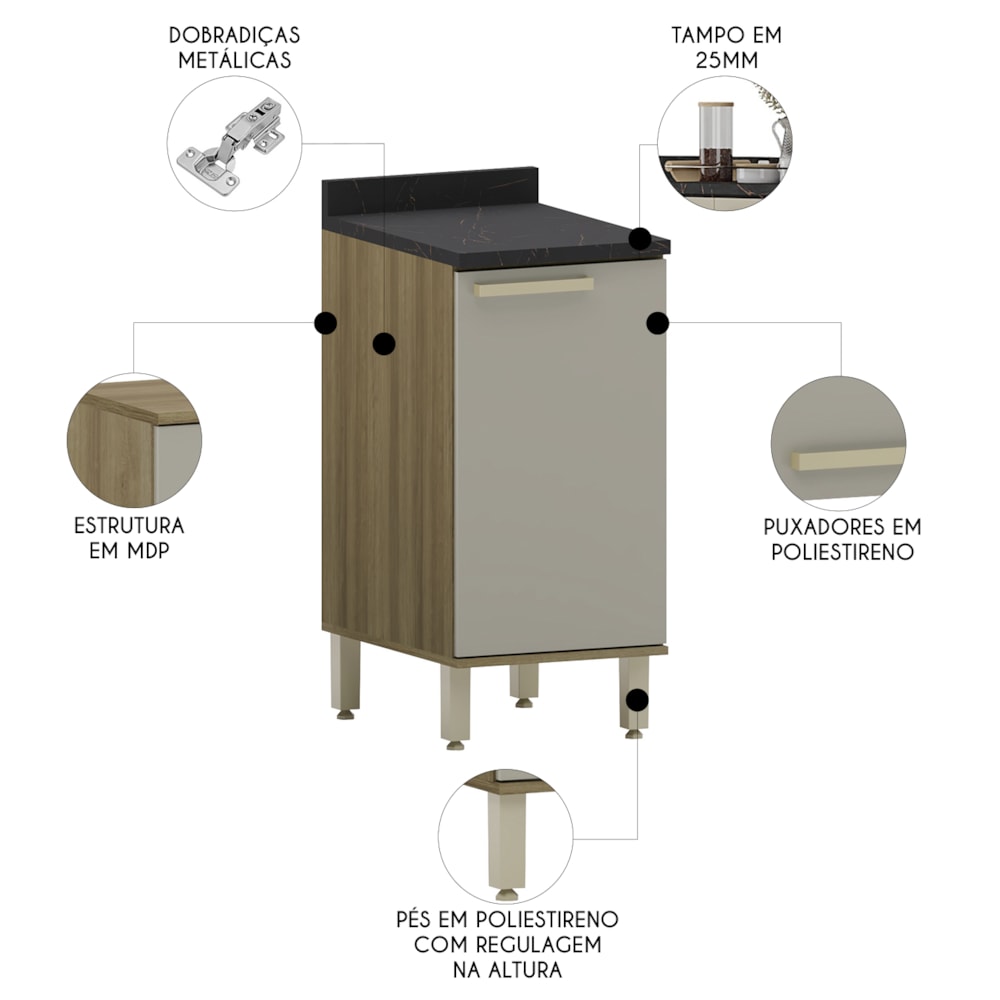 DOBRADIÇAS METÁLICAS

TAMPO EM 25MM

ESTRUTURA EM MDP

PUXADORES EM POLIESTIRENO

PÉS EM POLIESTIRENO COM REGULAGEM NA ALTURA