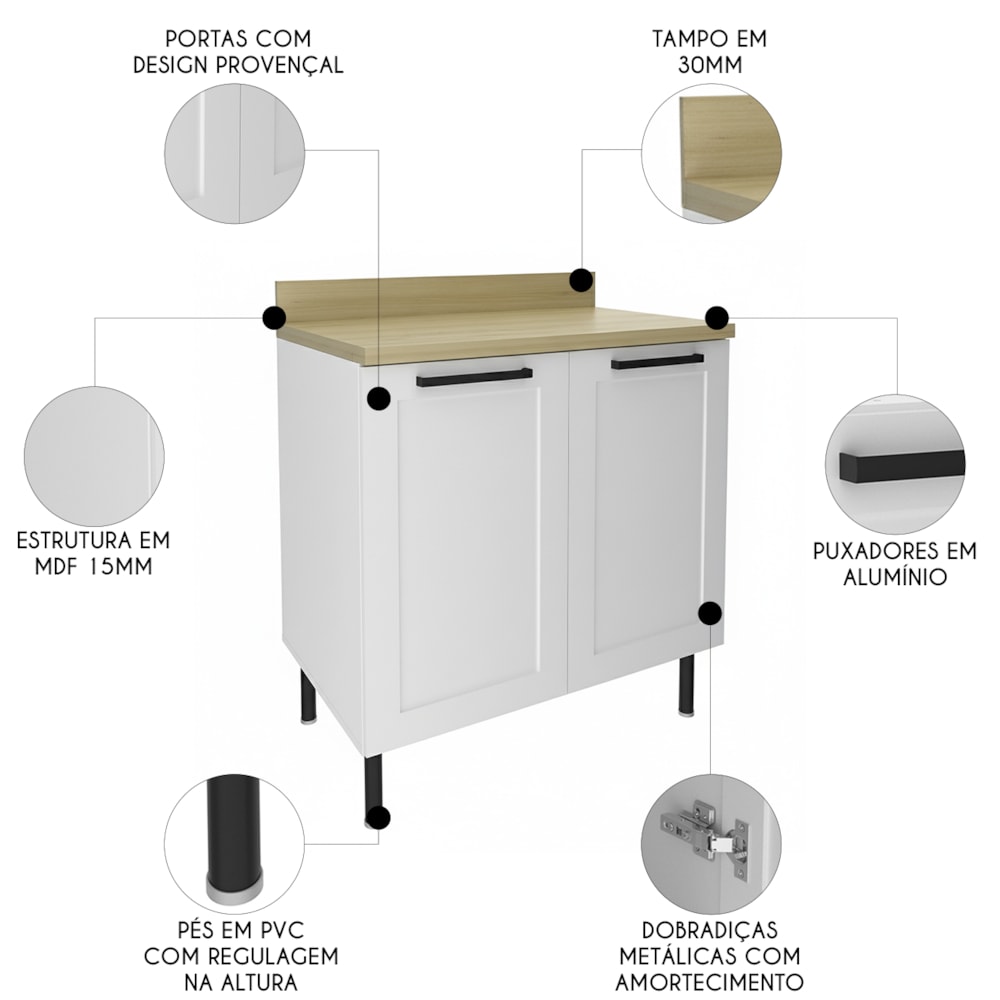 PORTAS COM DESIGN PROVENÇAL

TAMPO EM 30MM

ESTRUTURA EM MDF 15MM

PUXADORES EM ALUMÍNIO

PÉS EM PVC COM REGULAGEM NA ALTURA

DOBRADIÇAS METÁLICAS COM AMORTECIMENTO