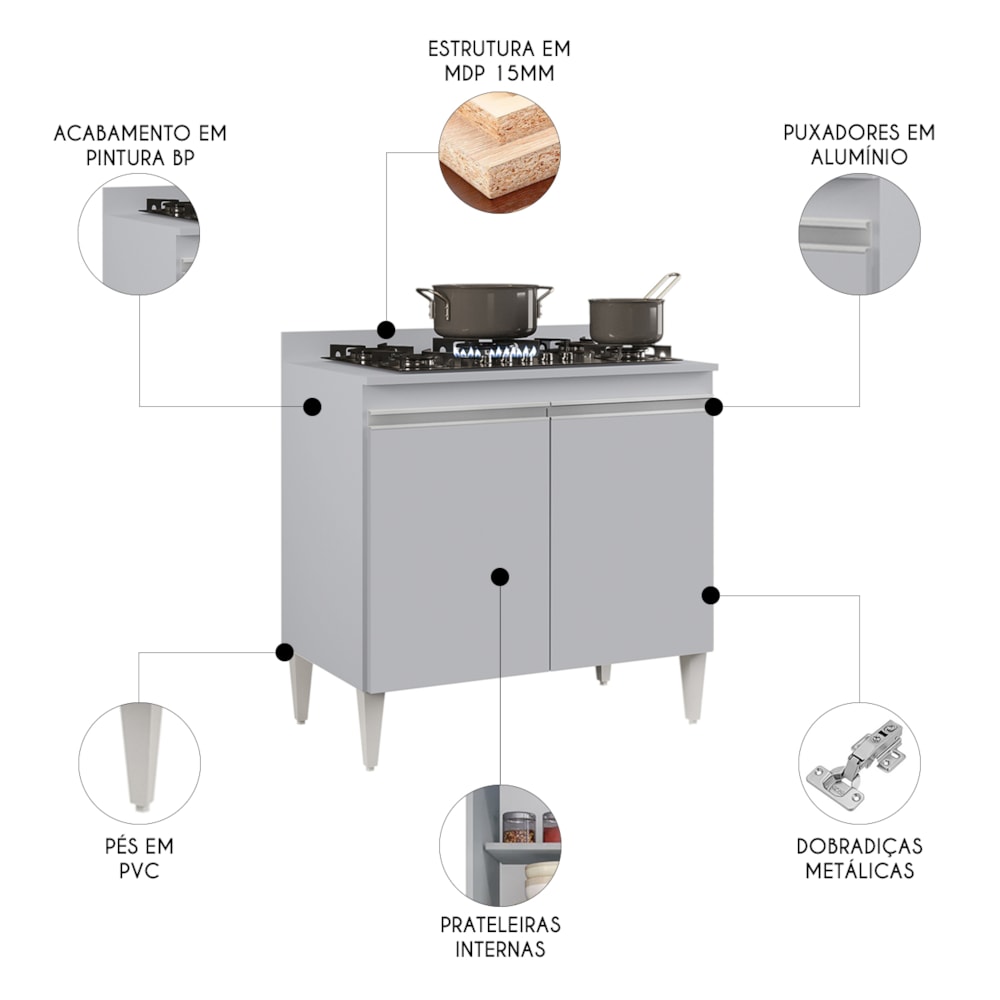 ESTRUTURA EM MDP 15MM

ACABAMENTO EM PINTURA BP

PUXADORES EM ALUMÍNIO

PÉS EM PVC

PRATELEIRAS INTERNAS

DOBRADIÇAS METÁLICAS