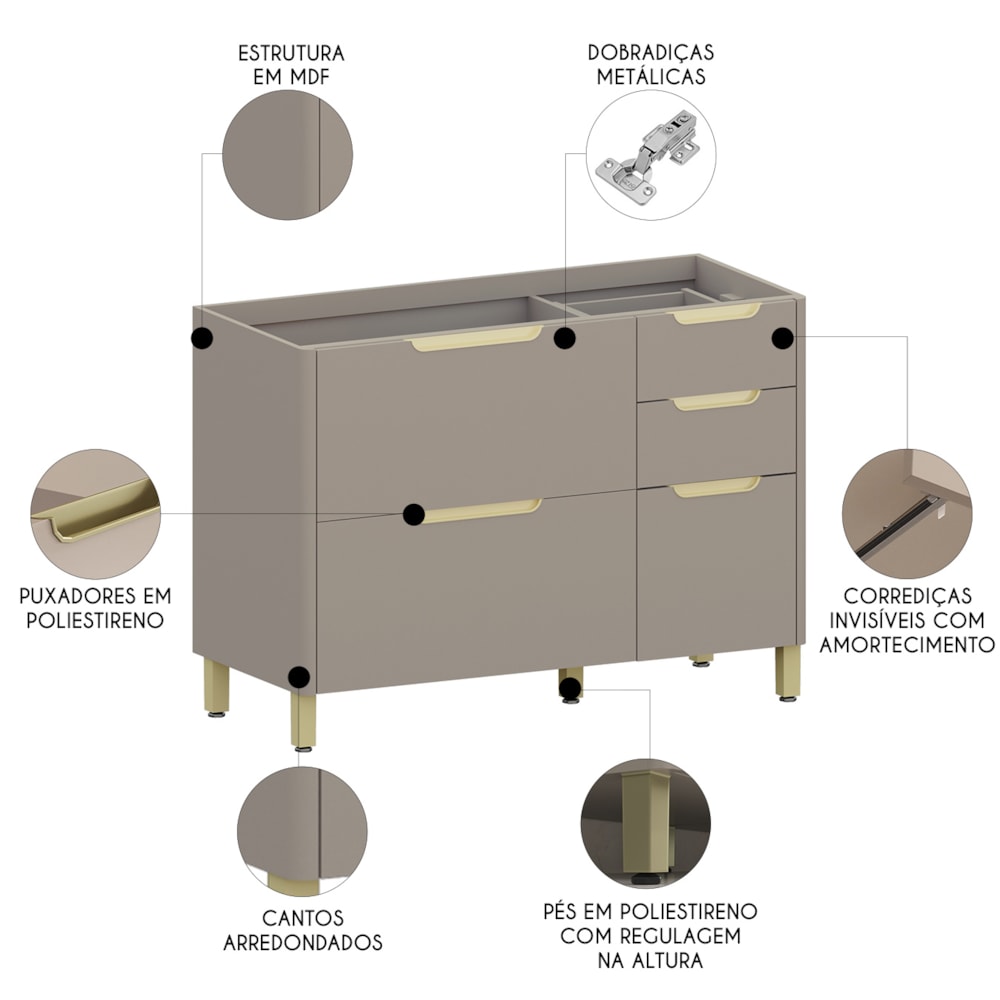 ESTRUTURA EM MDF

DOBRADIÇAS METÁLICAS

PUXADORES EM POLIESTIRENO

CORREDIÇAS INVISÍVEIS COM AMORTECIMENTO

CANTOS ARREDONDADOS

PÉS EM POLIESTIRENO COM REGULAGEM NA ALTURA