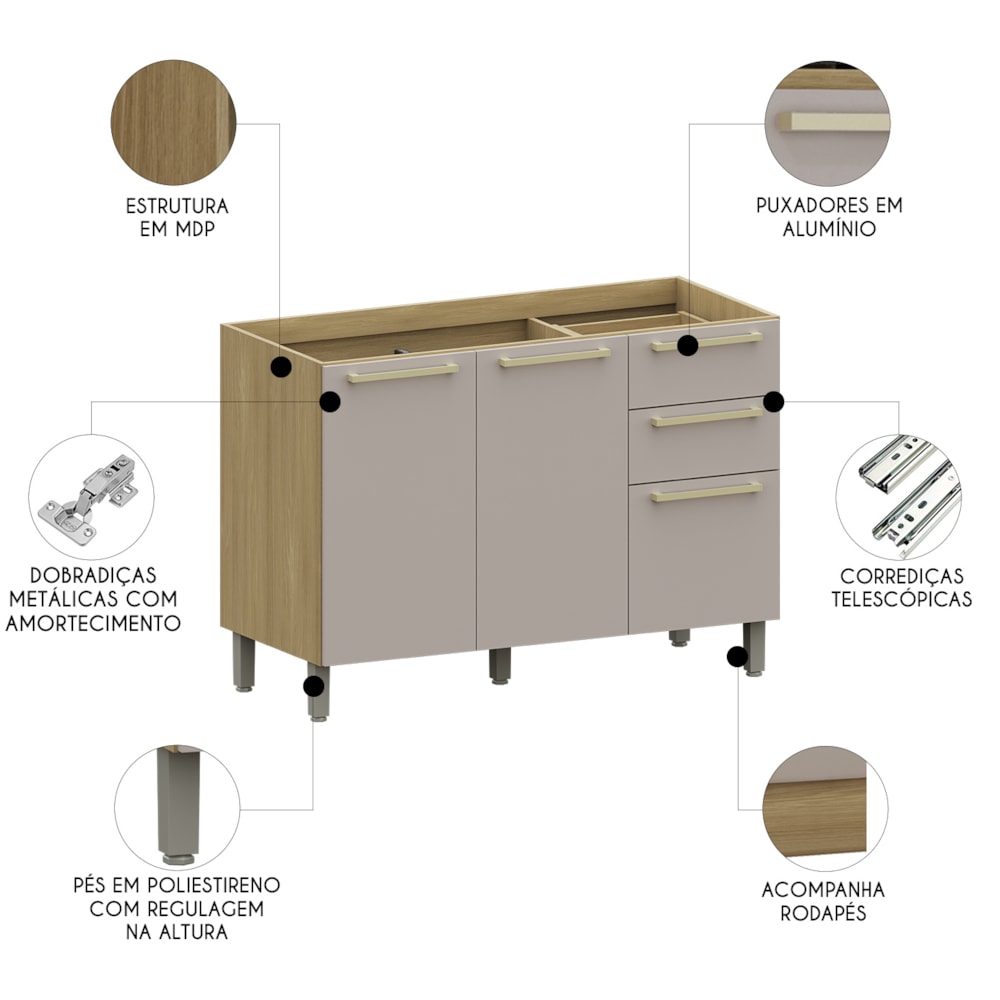 ESTRUTURA
EM MDP

PUXADORES EM
ALUMÍNIO

DOBRADIÇAS
METÁLICAS COM
AMORTECIMENTO

CORREDIÇAS
TELESCÓPICAS

PÉS EM POLIESTIRENO
COM REGULAGEM
NA ALTURA

ACOMPANHA
RODAPÉS