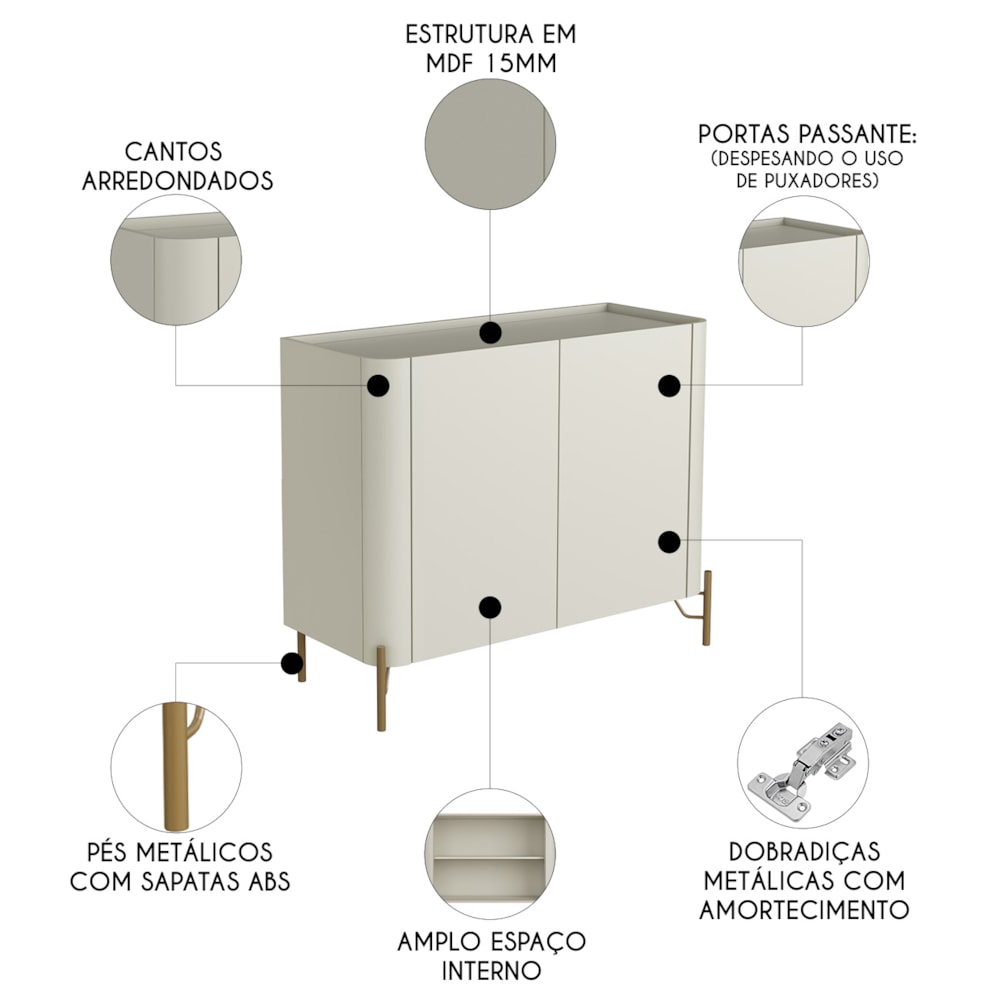 ESTRUTURA EM MDF 15MM

CANTOS ARREDONDADOS

PORTAS PASSANTE:
(DESPESANDO O USO DE PUXADORES)

PÉS METÁLICOS COM SAPATAS ABS

AMPLO ESPAÇO INTERNO

DOBRADIÇAS METÁLICAS COM AMORTECIMENTO