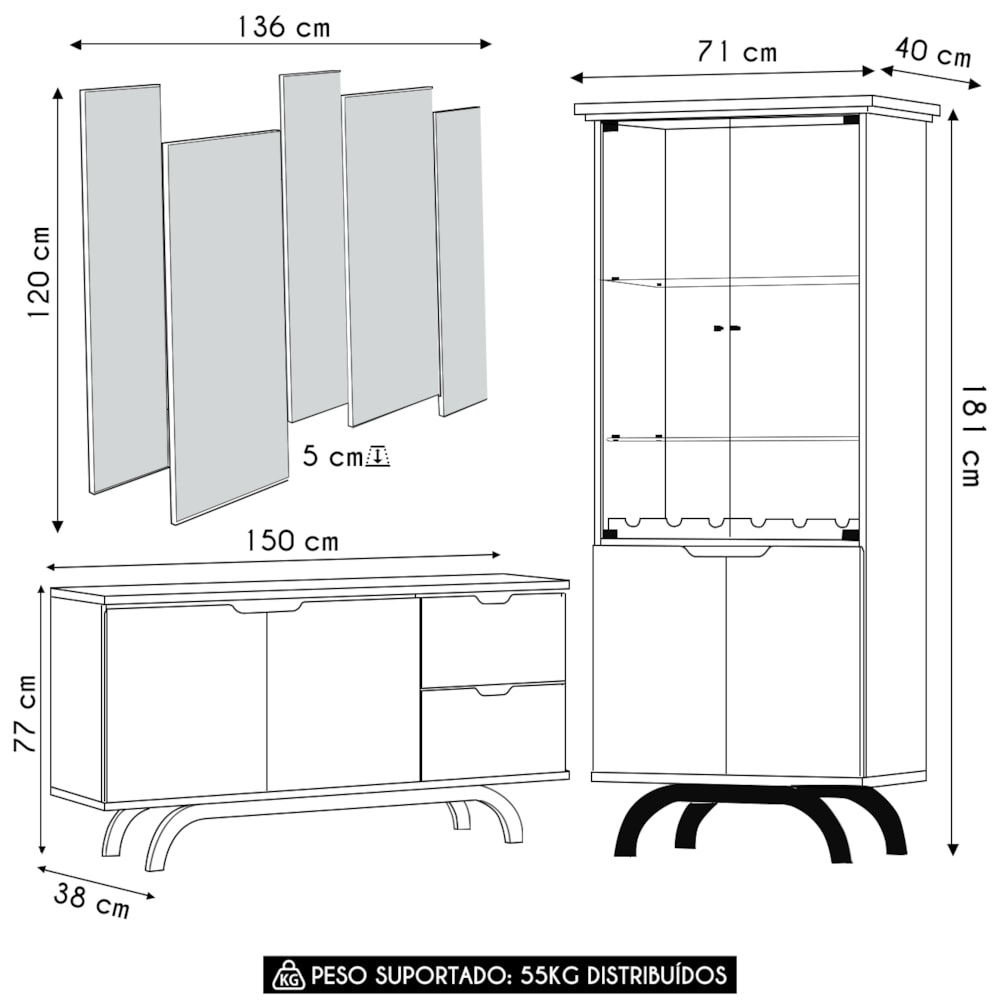 136 cm

71 cm

40 cm

120 cm

5 cm

181 cm

150 cm

77 cm

38 cm

KG PESO SUPORTADO: 55KG DISTRIBUÍDOS