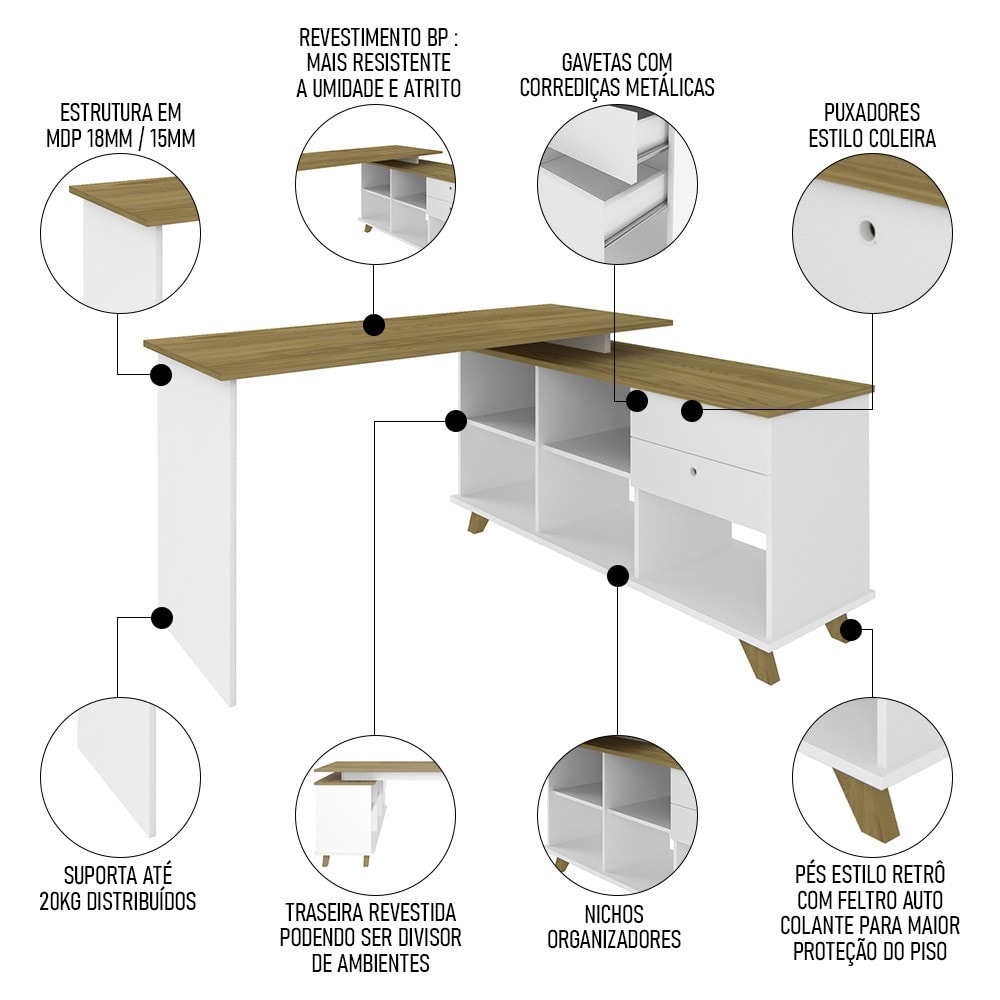 ESTRUTURA EM MDP 18MM / 15MM

REVESTIMENTO BP : MAIS RESISTENTE A UMIDADE E ATRITO

GAVETAS COM CORREDIÇAS METÁLICAS

PUXADORES ESTILO COLEIRA

SUPORTA ATÉ 20KG DISTRIBUÍDOS

TRASEIRA REVESTIDA PODENDO SER DIVISOR DE AMBIENTES

NICHOS ORGANIZADORES

PÉS ESTILO RETRÔ COM FELTRO AUTO COLANTE PARA MAIOR PROTEÇÃO DO PISO