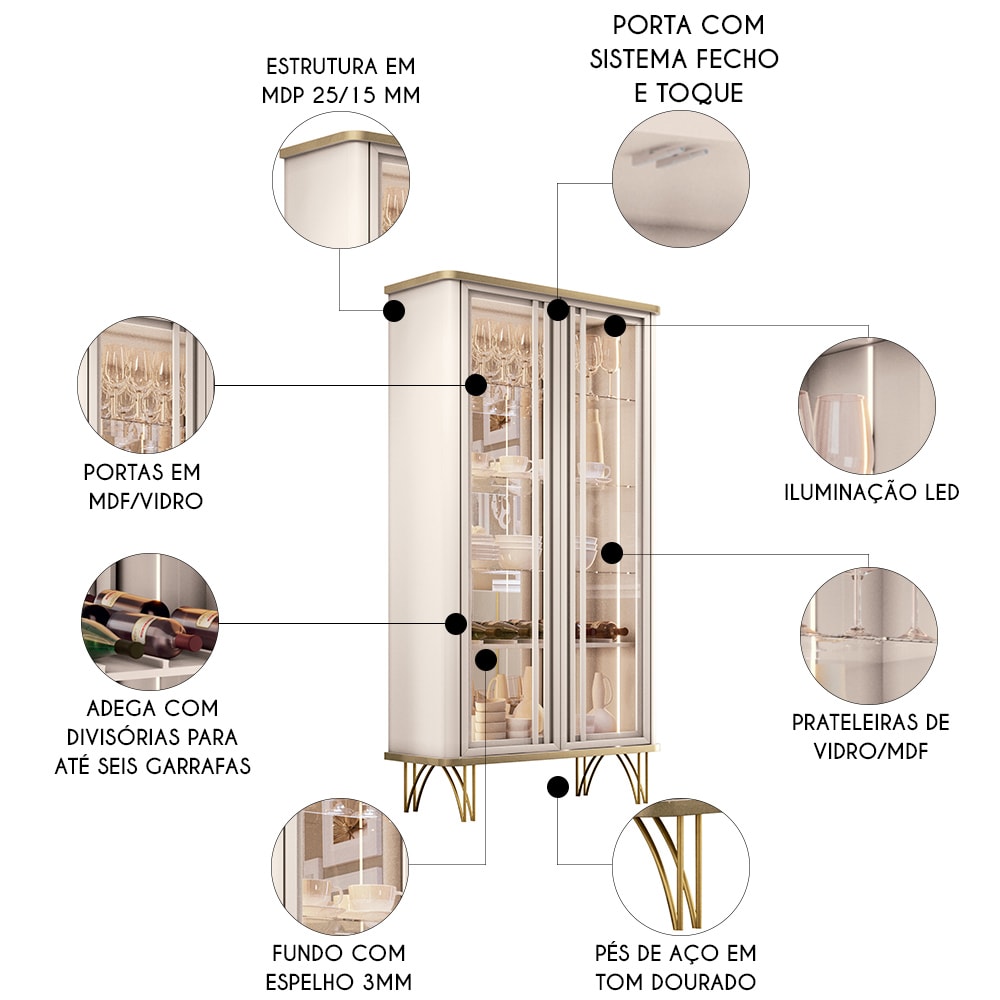 ESTRUTURA EM MDP 25/15 MM

PORTA COM SISTEMA FECHO E TOQUE

PORTAS EM MDF/VIDRO

ILUMINAÇÃO LED

ADEGA COM DIVISÓRIAS PARA ATÉ SEIS GARRAFAS

PRATELEIRAS DE VIDRO/MDF

FUNDO COM ESPELHO 3MM

PÉS DE AÇO EM TOM DOURADO