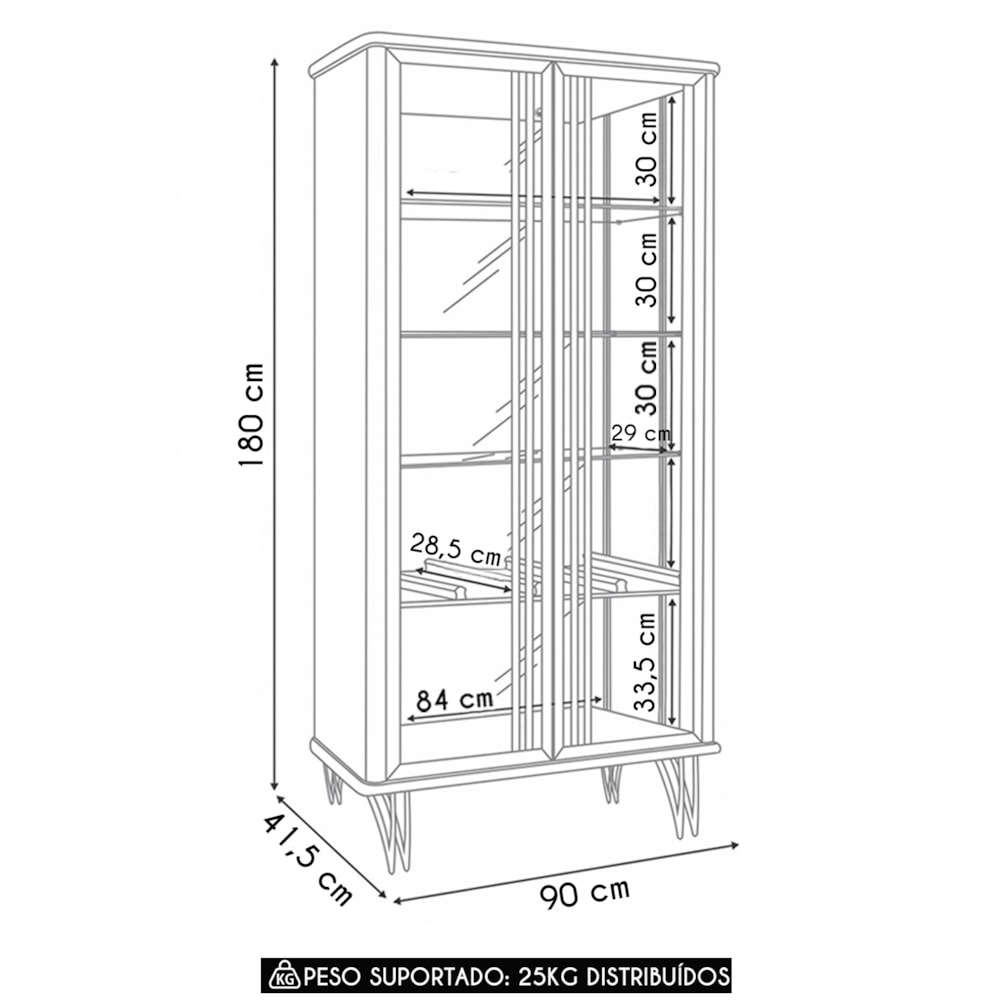 180 cm

30 cm
30 cm
30 cm
29 cm
28,5 cm
33,5 cm
84 cm

41,5 cm
90 cm

KG PESO SUPORTADO: 25KG DISTRIBUÍDOS