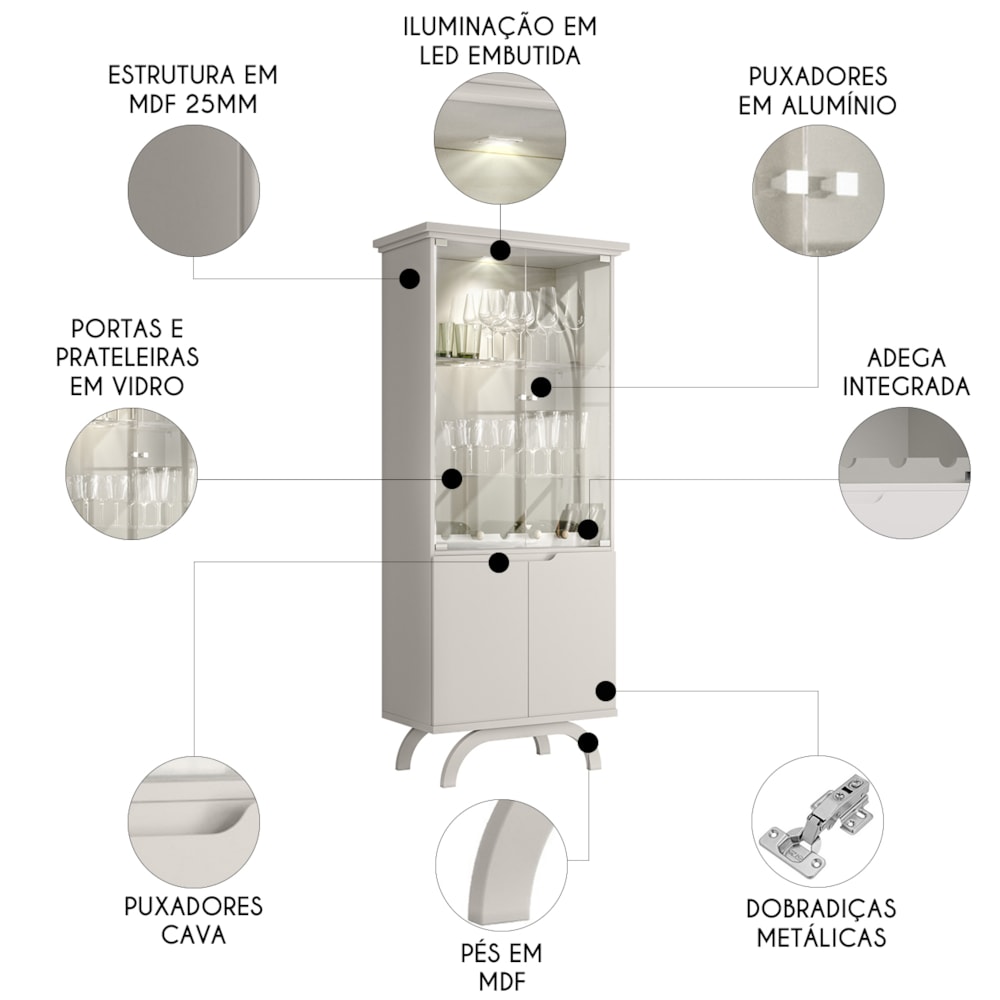 ILUMINAÇÃO EM LED EMBUTIDA

ESTRUTURA EM MDF 25MM

PUXADORES EM ALUMÍNIO

PORTAS E PRATELEIRAS EM VIDRO

ADEGA INTEGRADA

PUXADORES CAVA

PÉS EM MDF

DOBRADIÇAS METÁLICAS